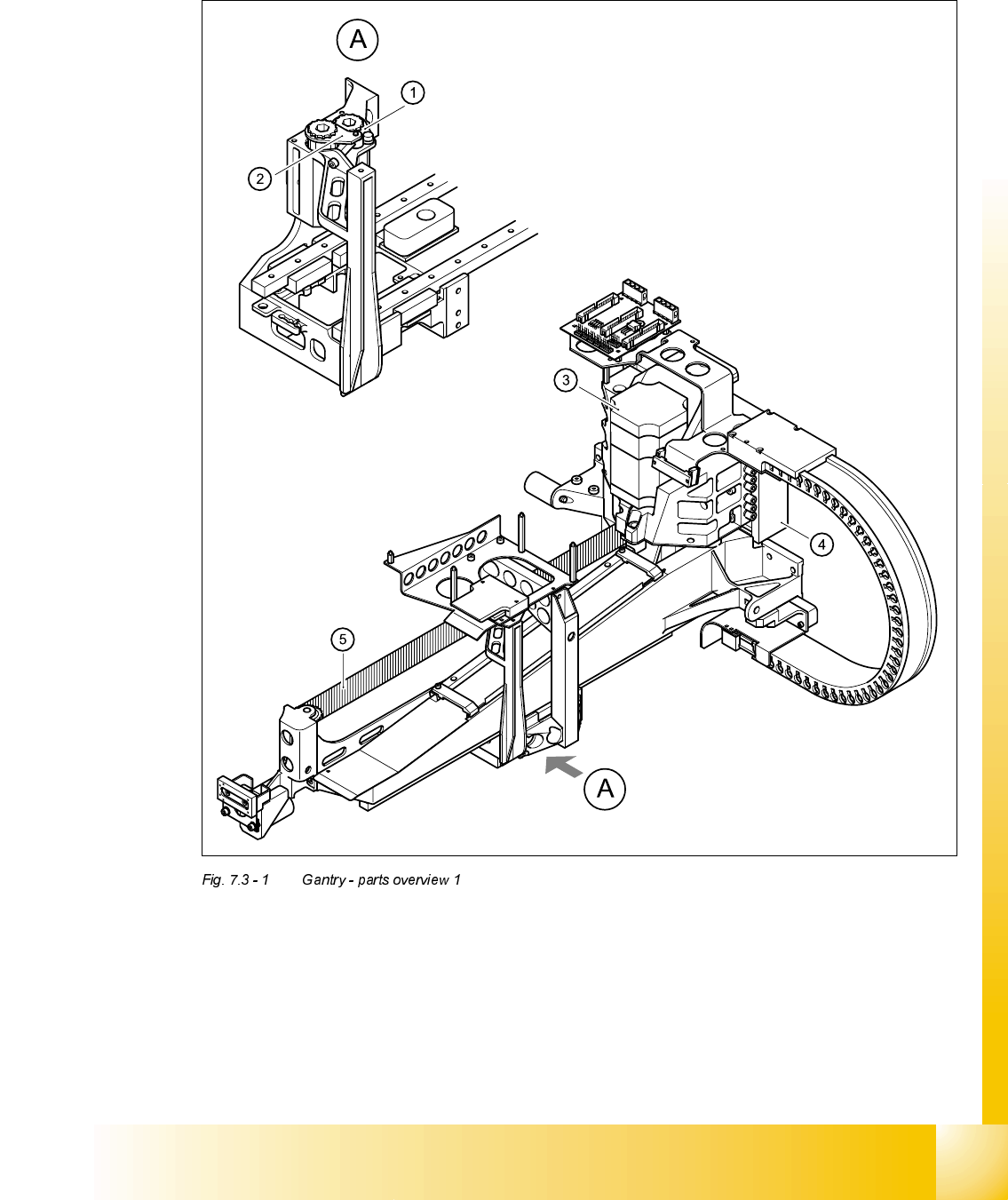 A

1

2

3

4

5

A

Fig. 7.3 - 1 Gantry - parts overview 1