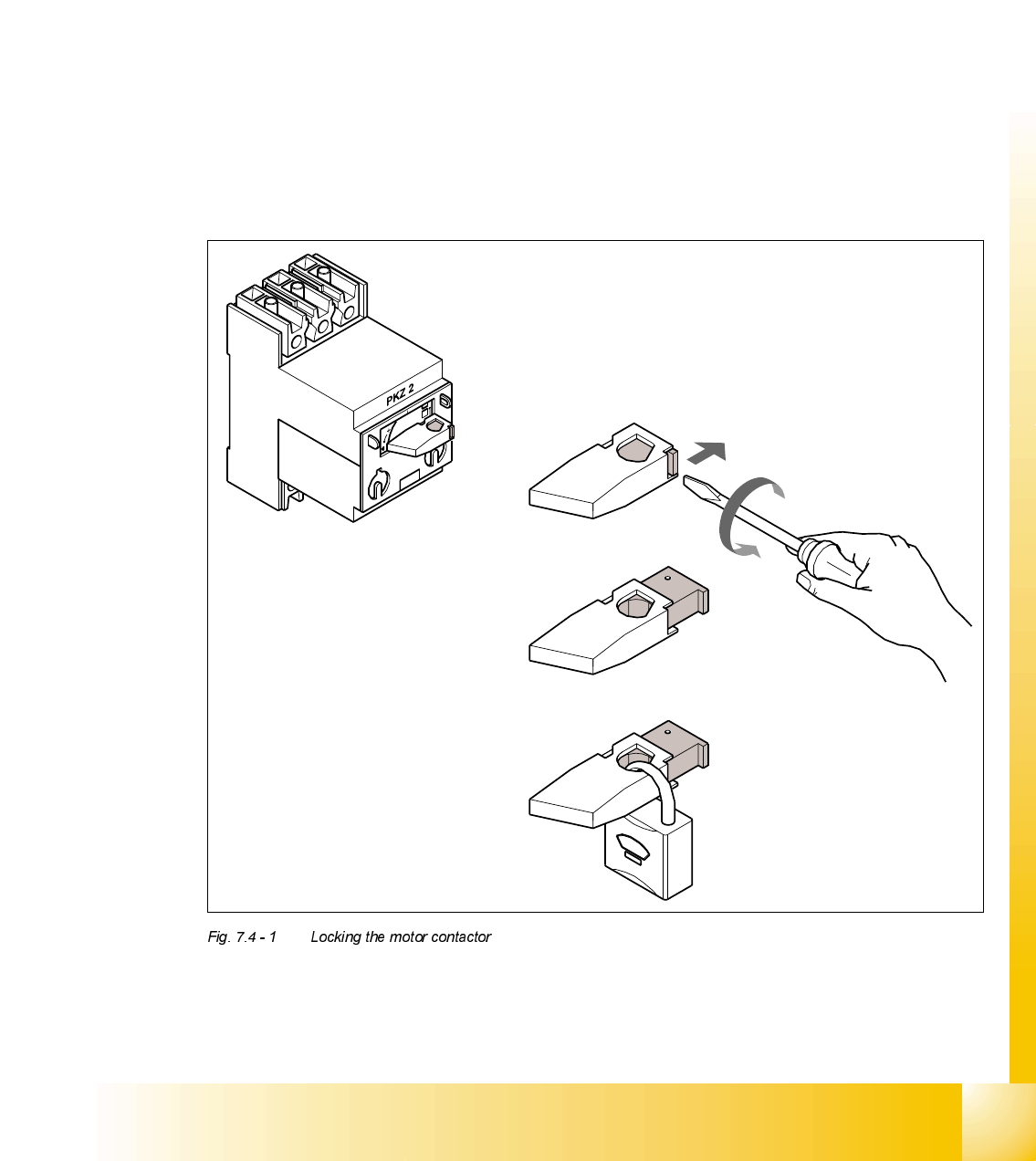 PKZ 2

Fig. 7.4 - 1 Locking the motor contactor