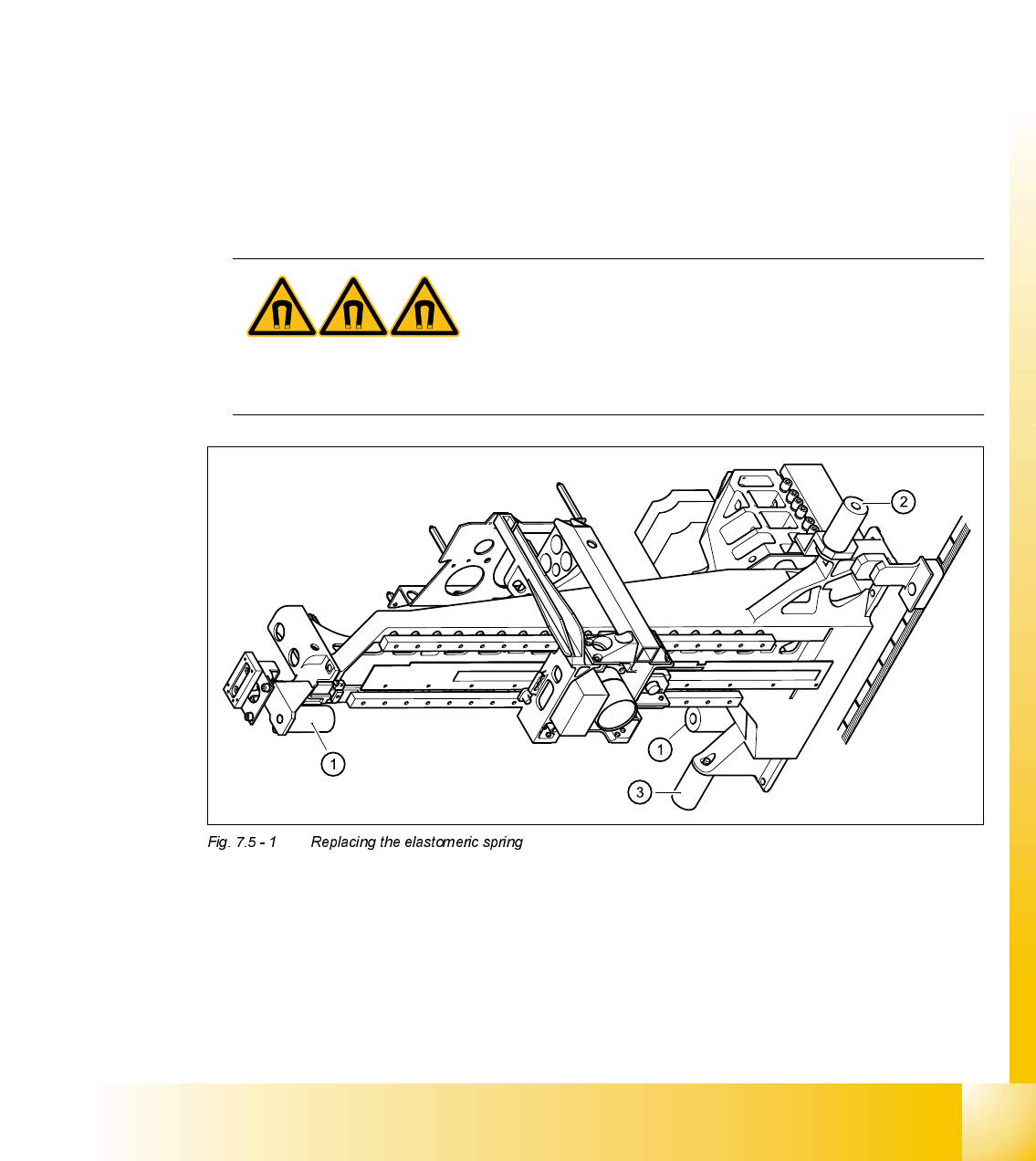 2

1

1

3

Fig. 7.5 - 1 Replacing the elastomeric spring