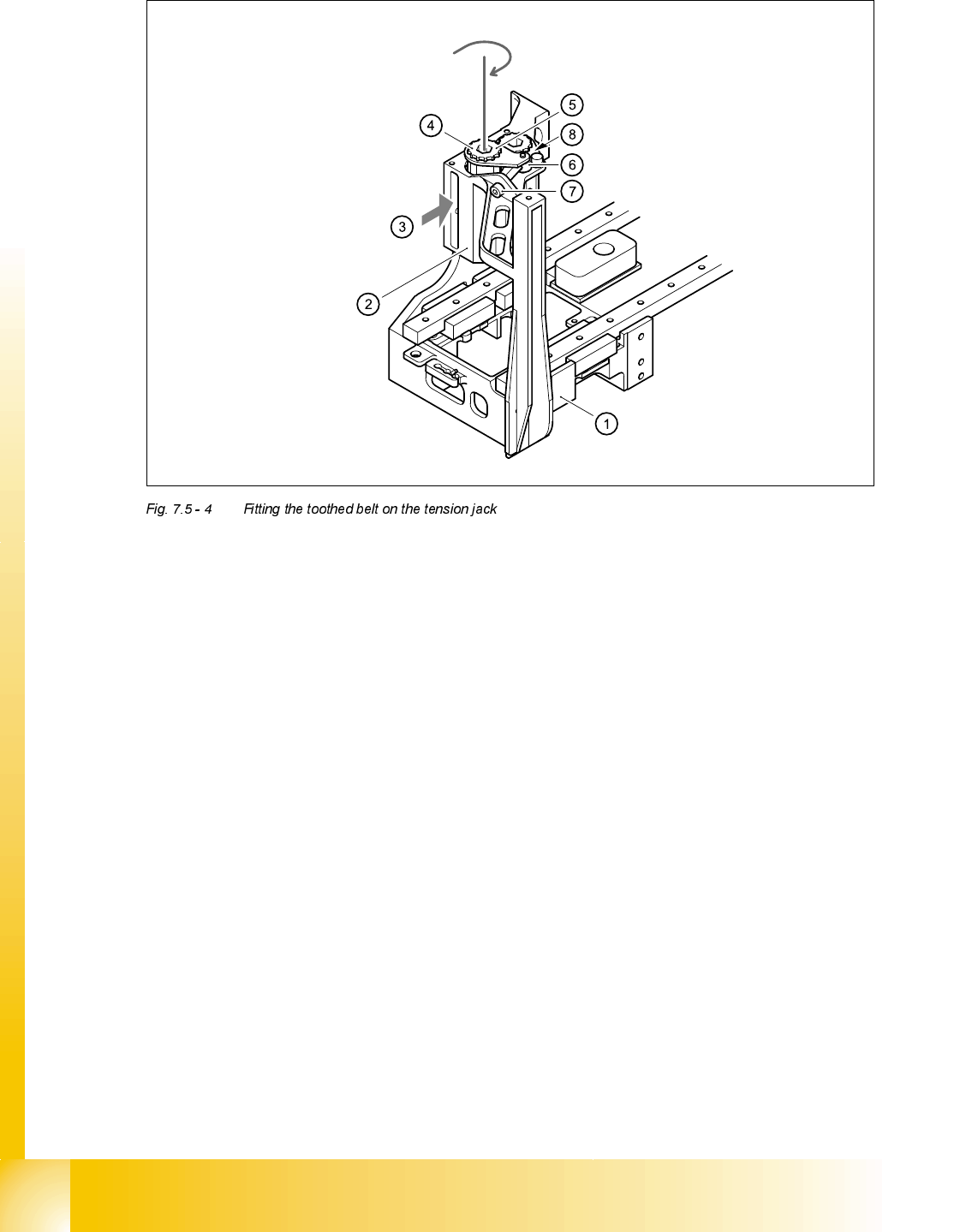 5
4
8
6
7
3
2
1

Fig. 7.5 - 4 Fitting the toothed belt on the tension jack