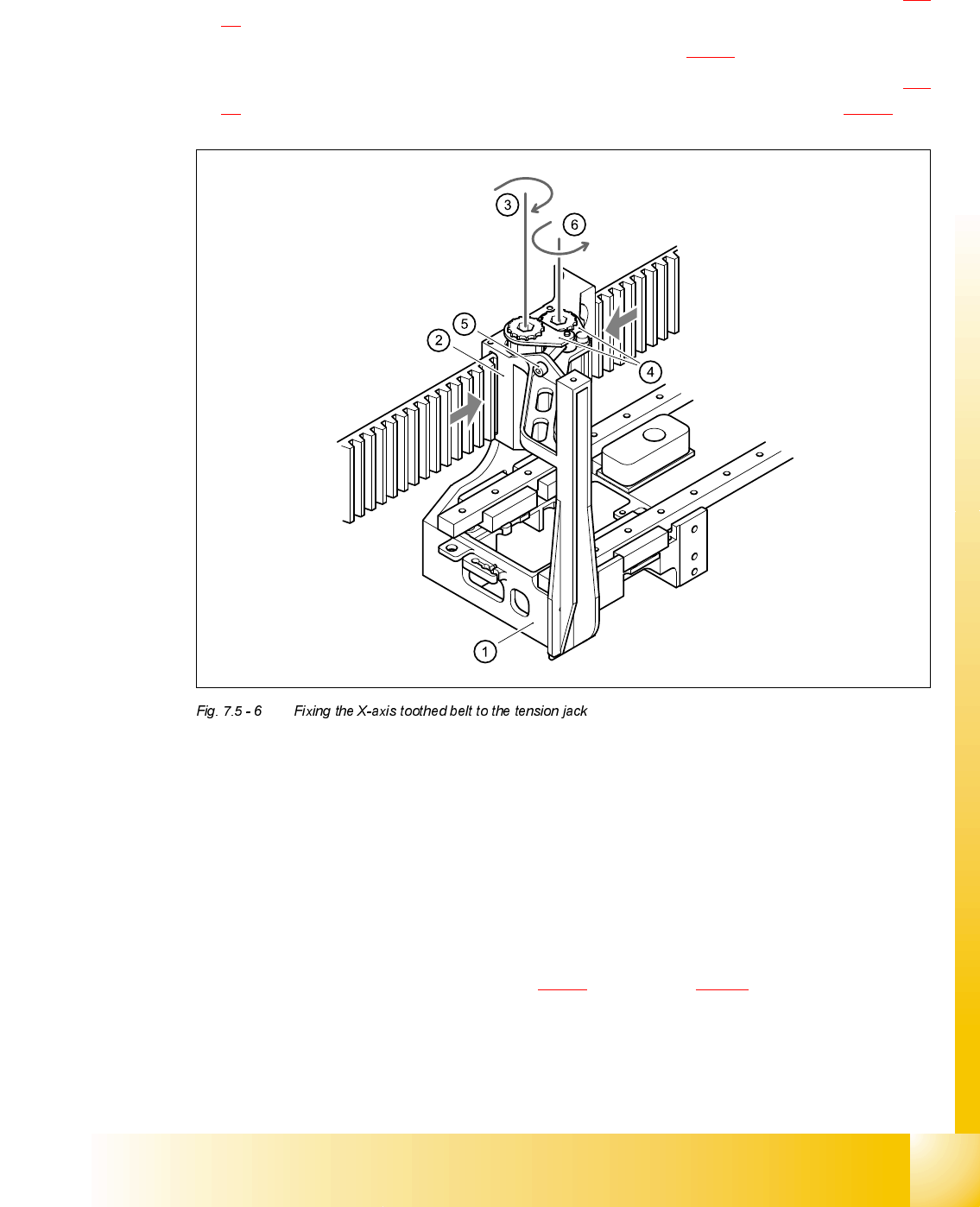 3
6
5
2
4
1

Fig. 7.5 - 6 Fixing the X-axis toothed belt to the tension jack