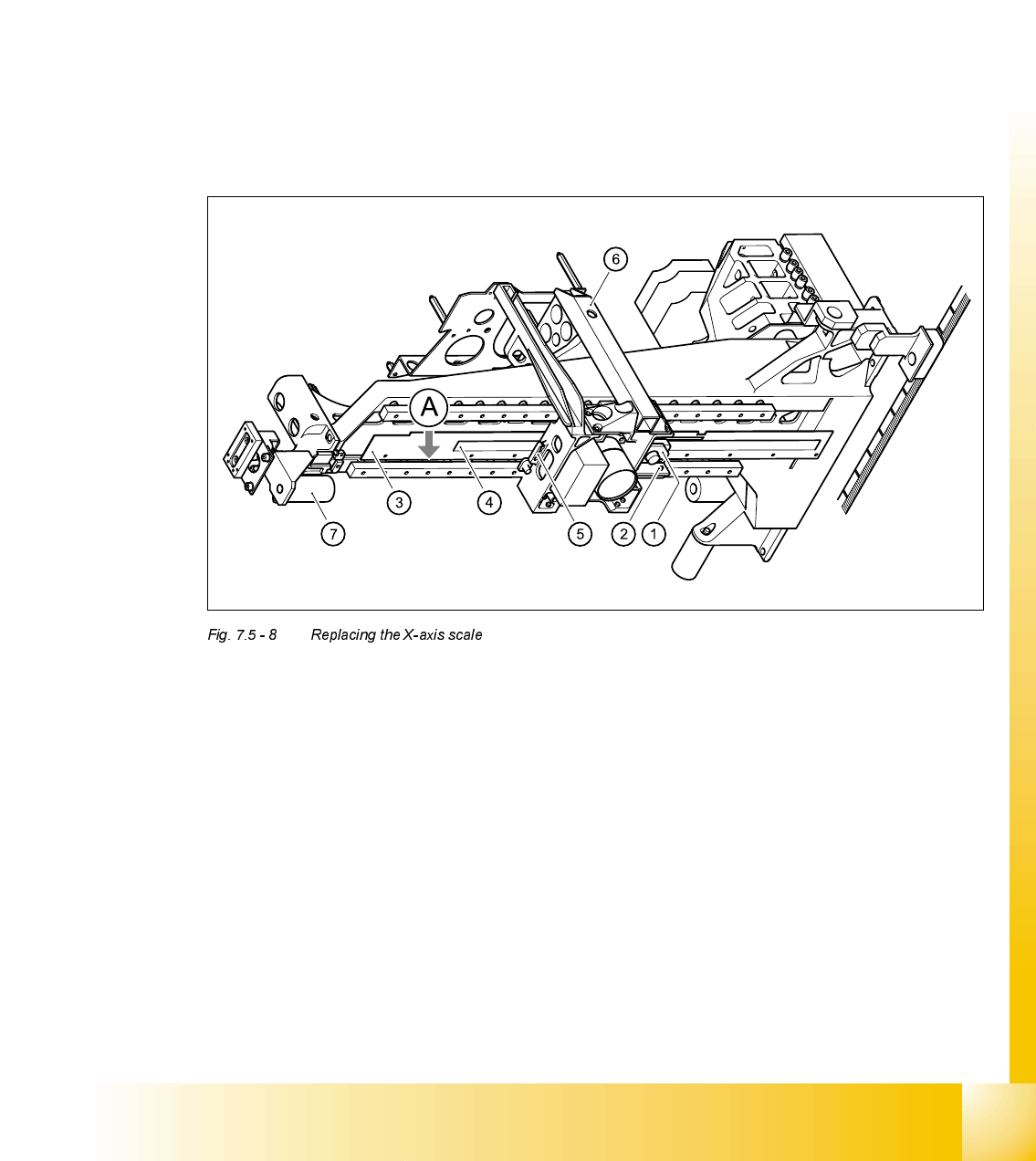 6

A

3

4

5

2

1

7

Fig. 7.5 - 8 Replacing the X-axis scale