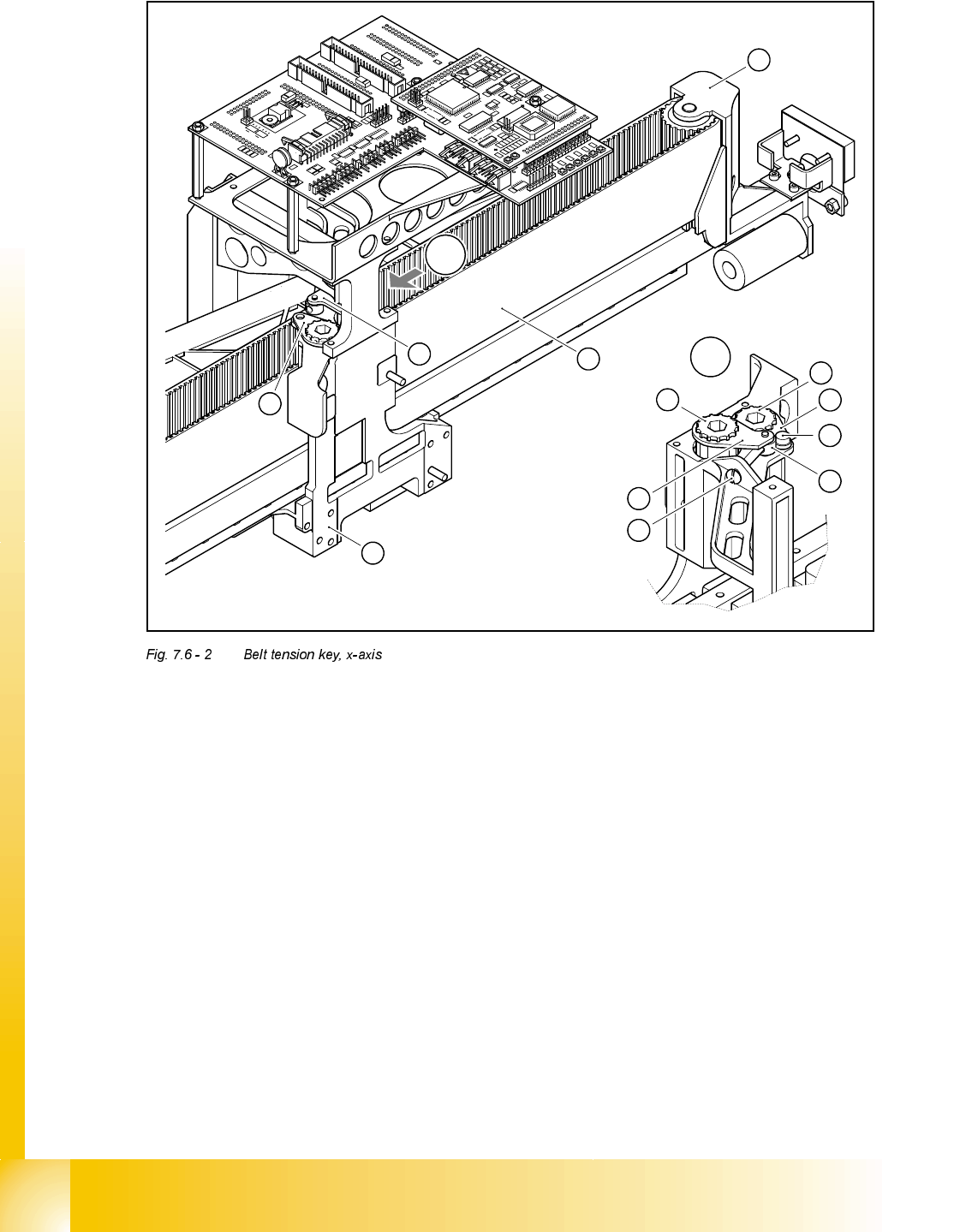 Fig. 7.6 - 2 Belt tension key, x-axis