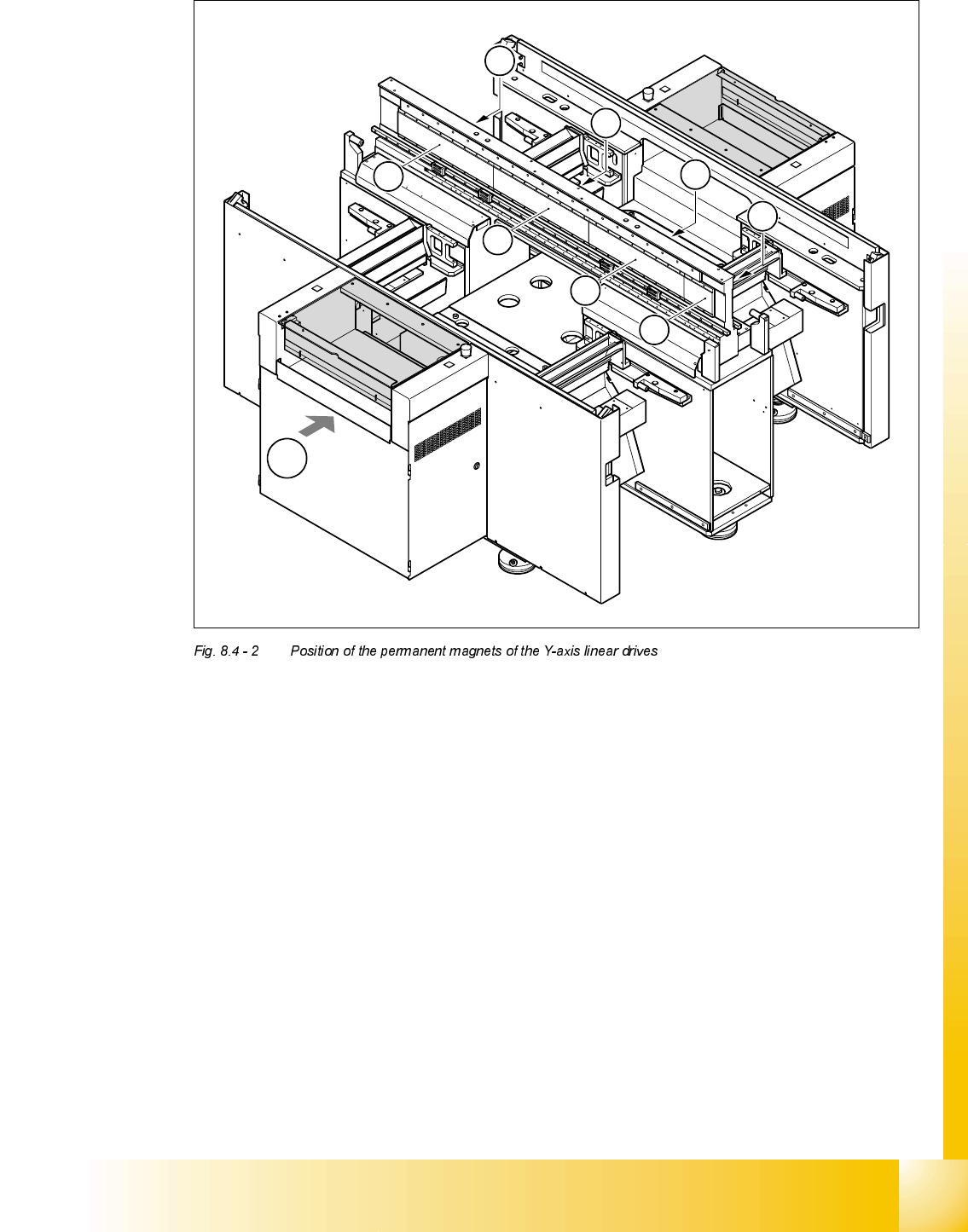 Fig. 8.4 - 2 Position of the permanent magnets of the Y-axis linear drives