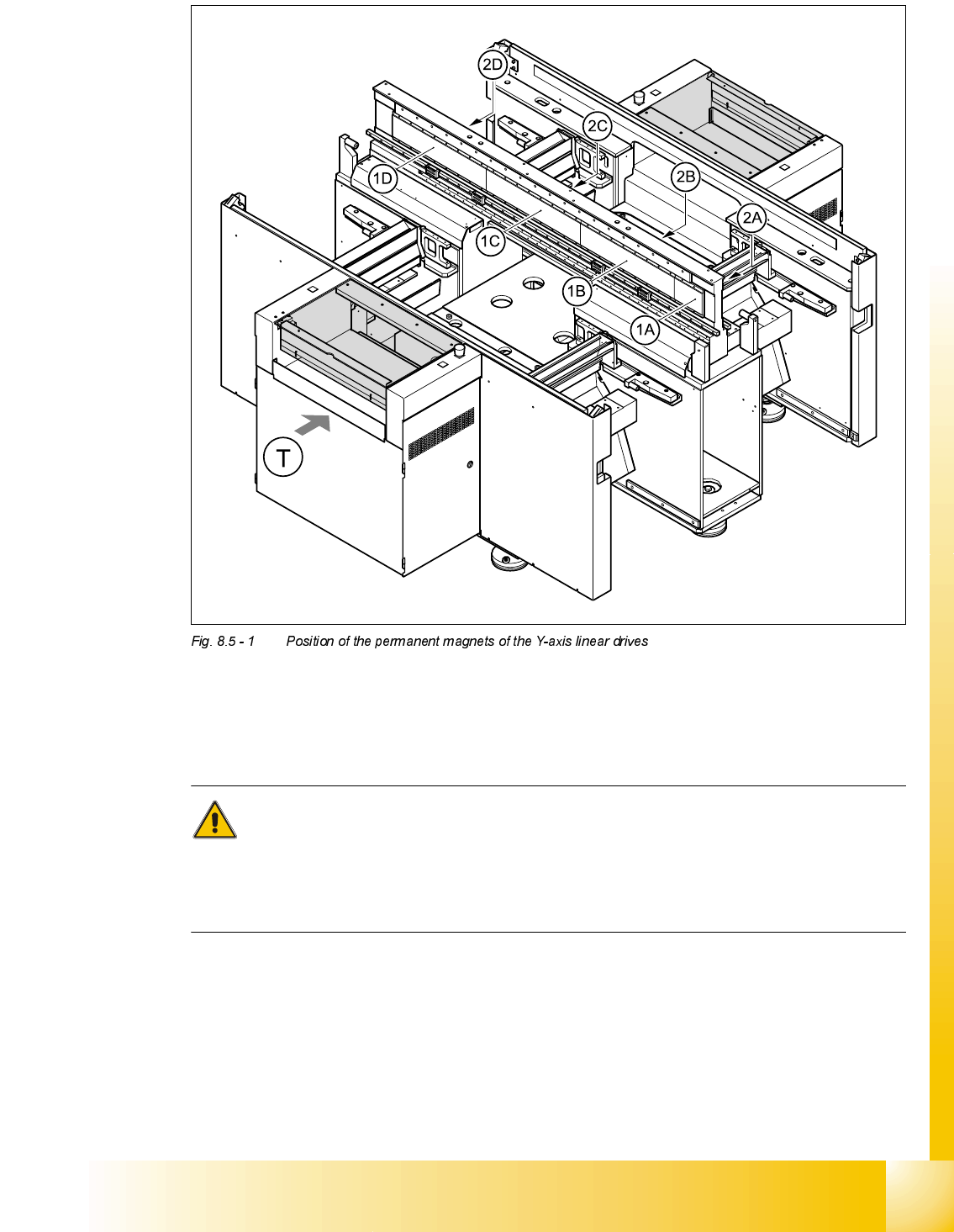 2D

2C

1D

2B

2A

1C

1B

1A

T

Fig. 8.5 - 1 Position of the permanent magnets of the Y-axis linear drives