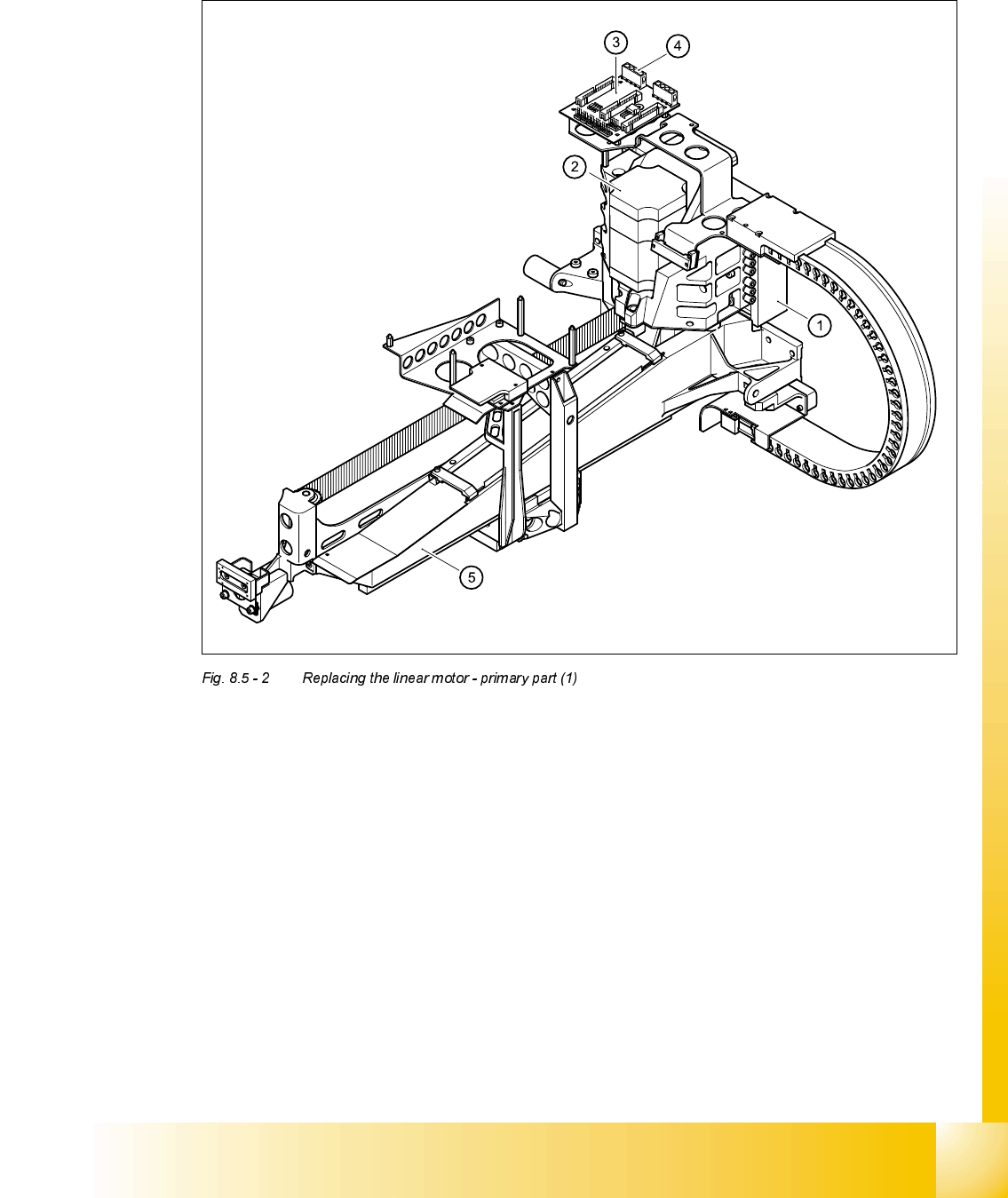 3
4
2
1
5

Fig. 8.5 - 2 Replacing the linear motor - primary part (1)