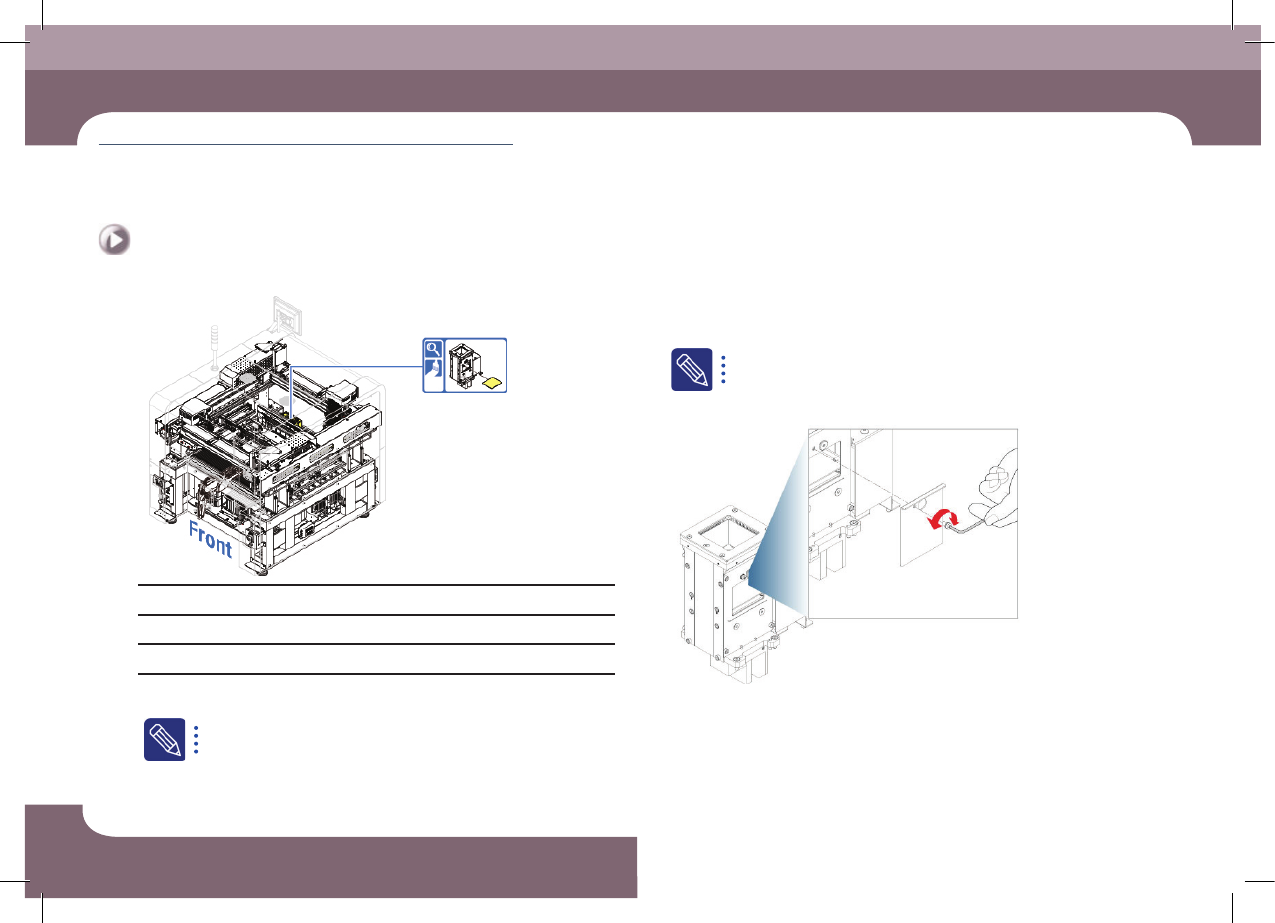 Front