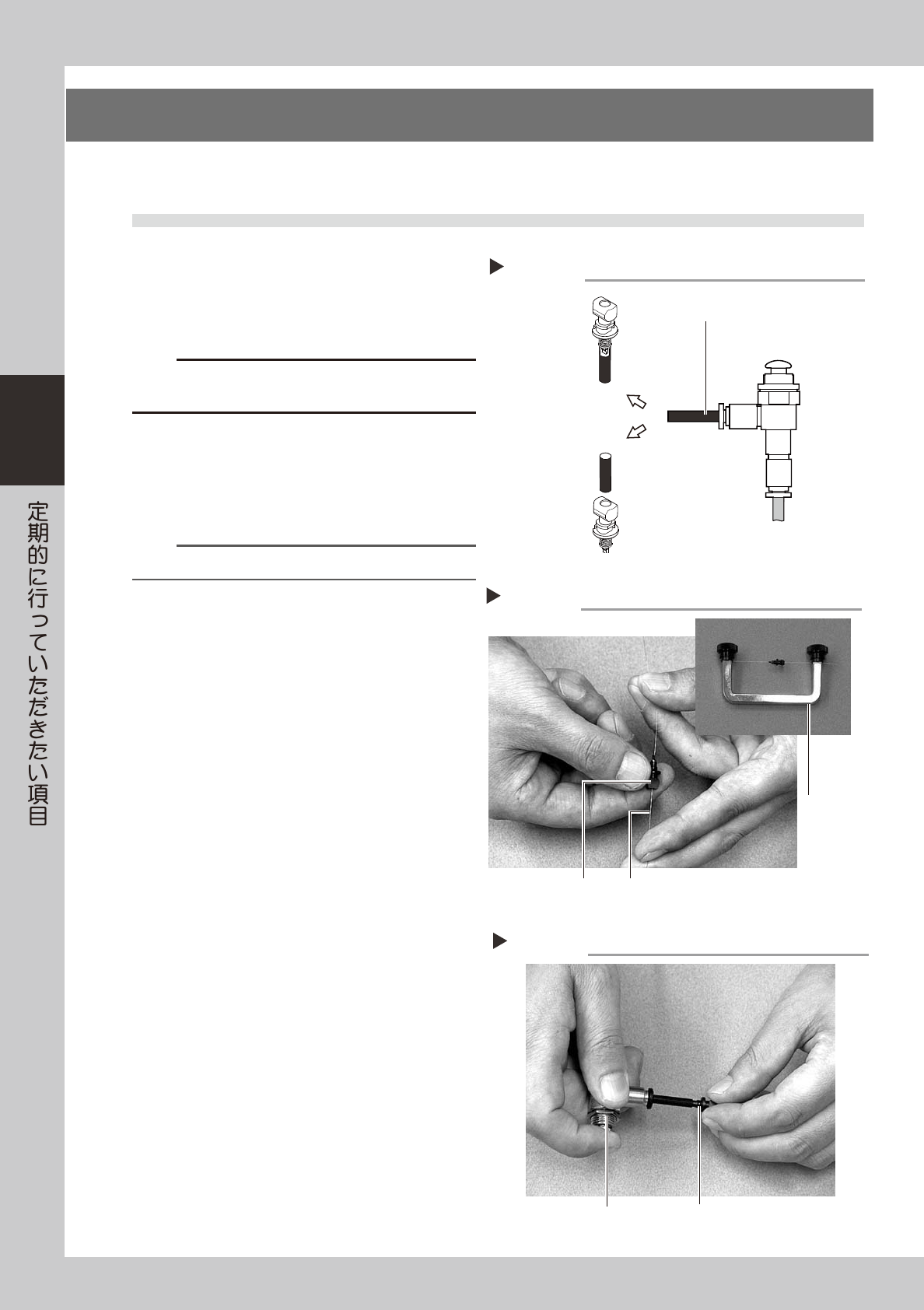 定期的に行っていただきたい項目