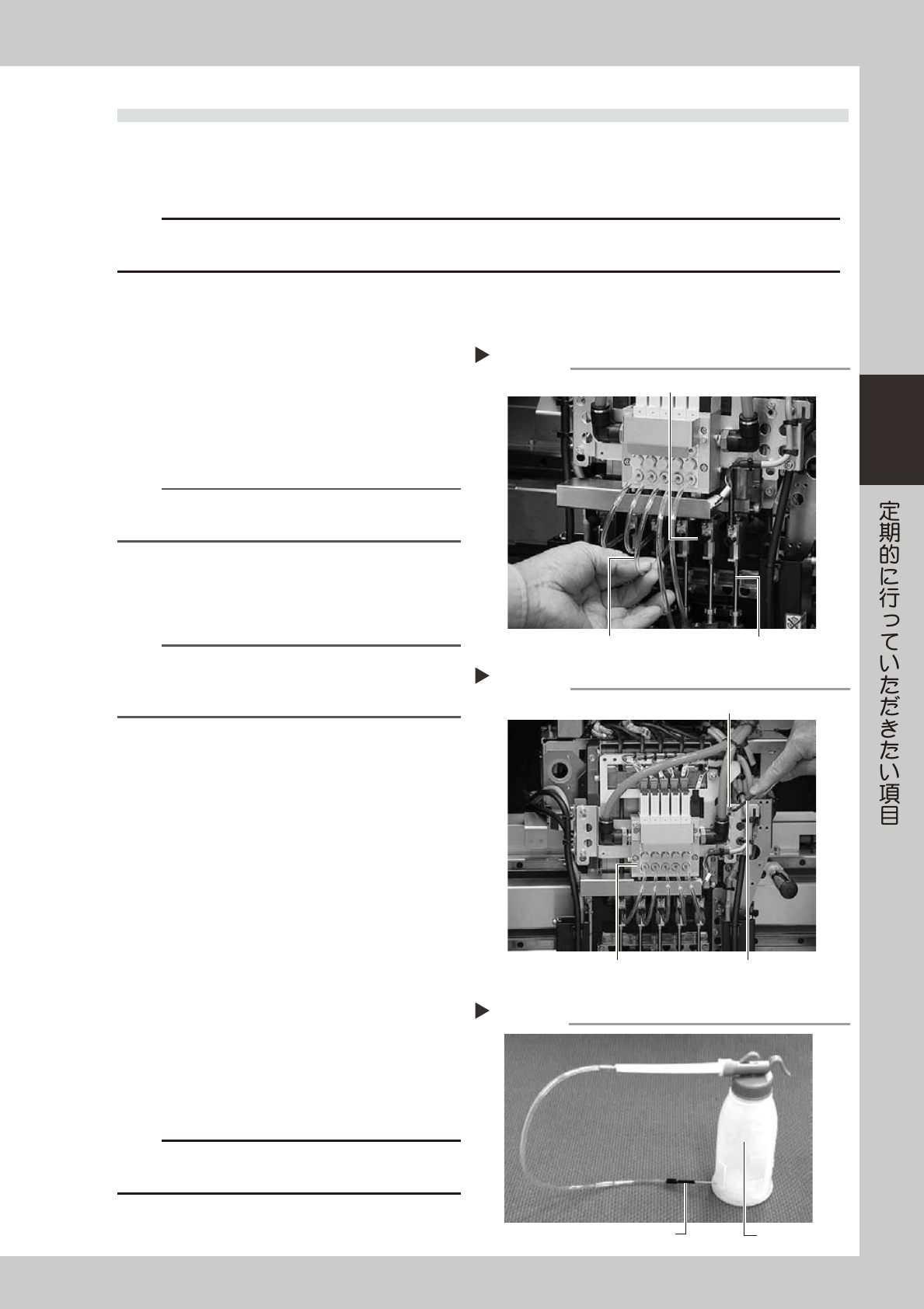 定期的に行っていただきたい項目