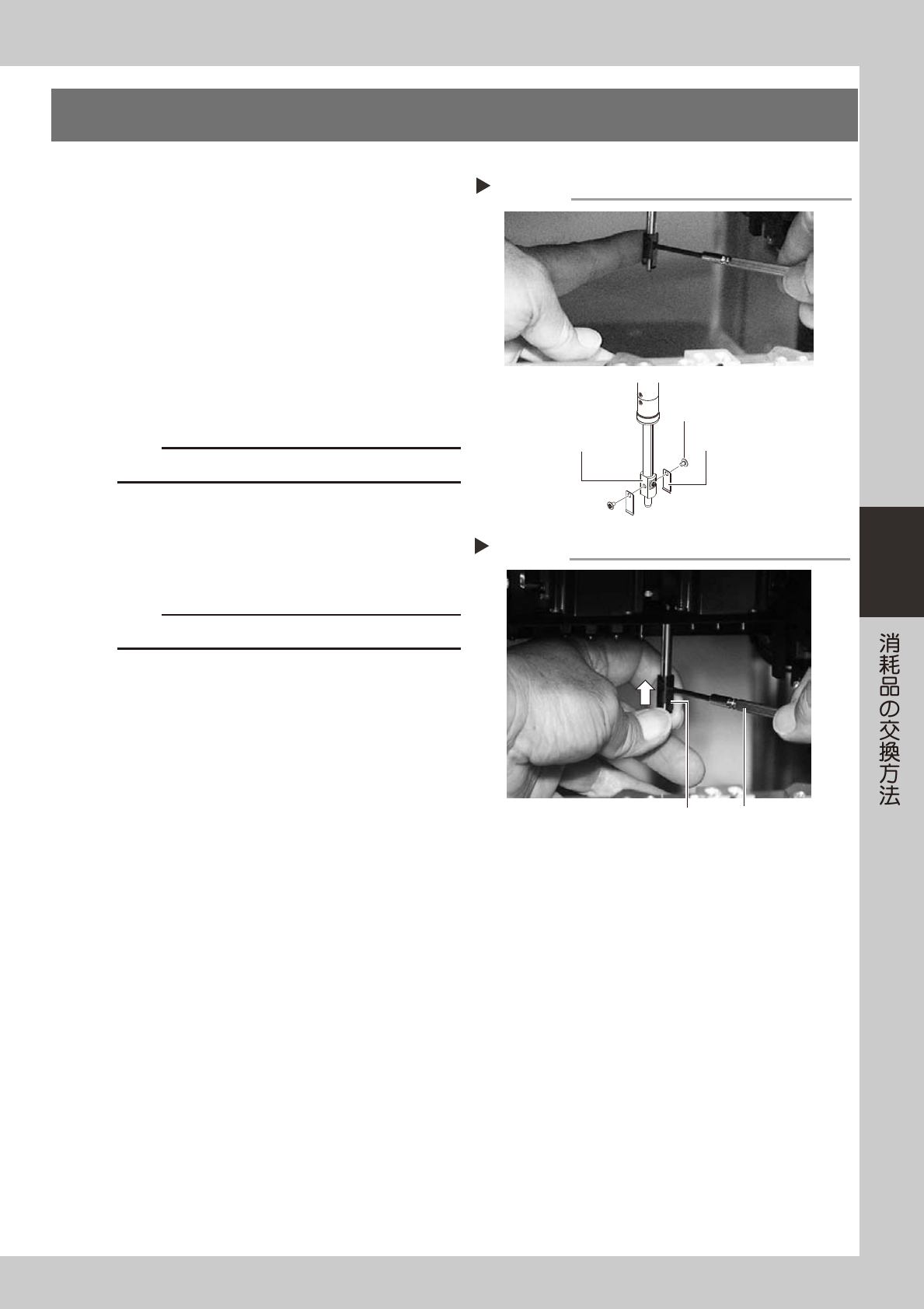 消耗品の交換方法