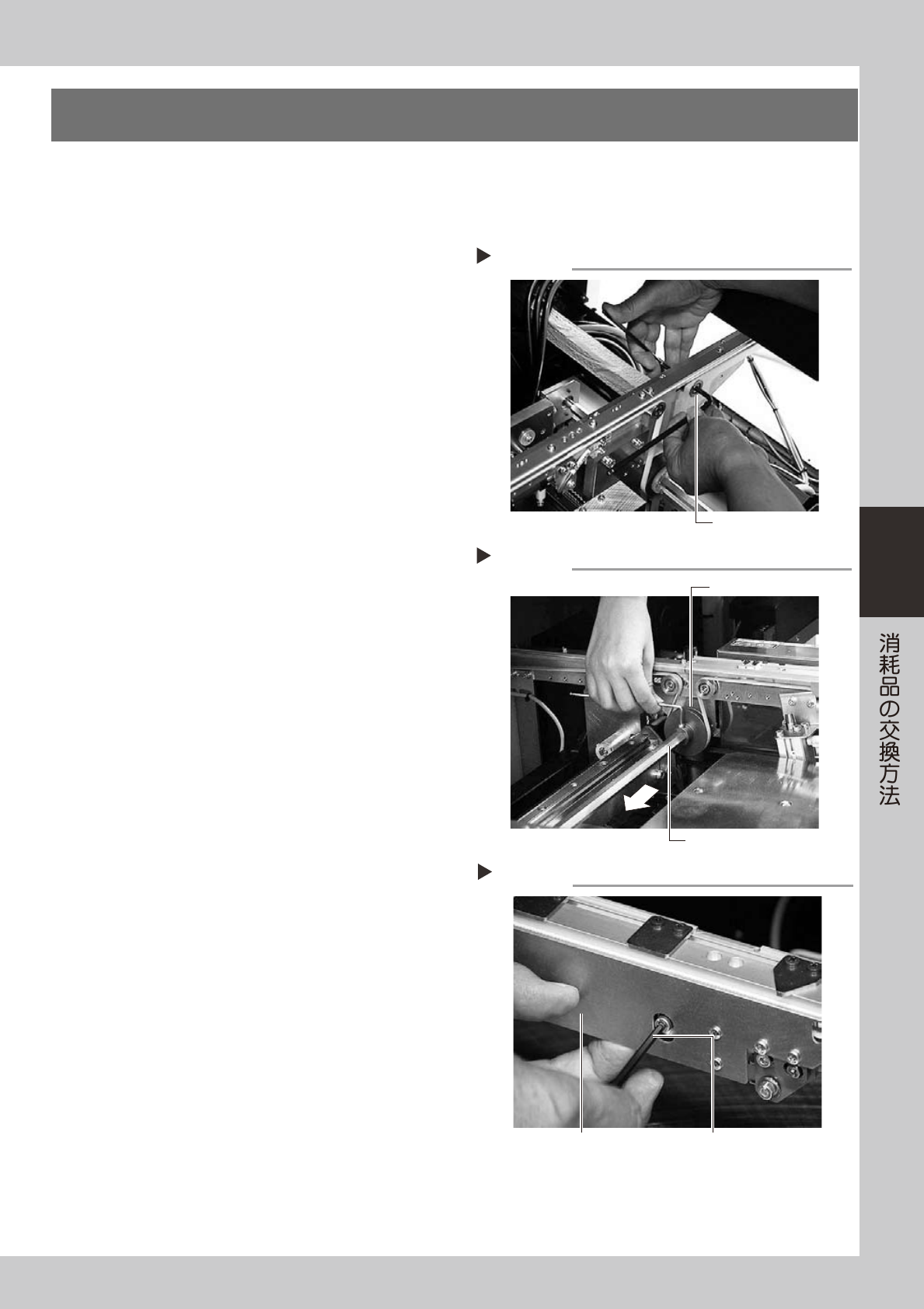 消耗品の交換方法