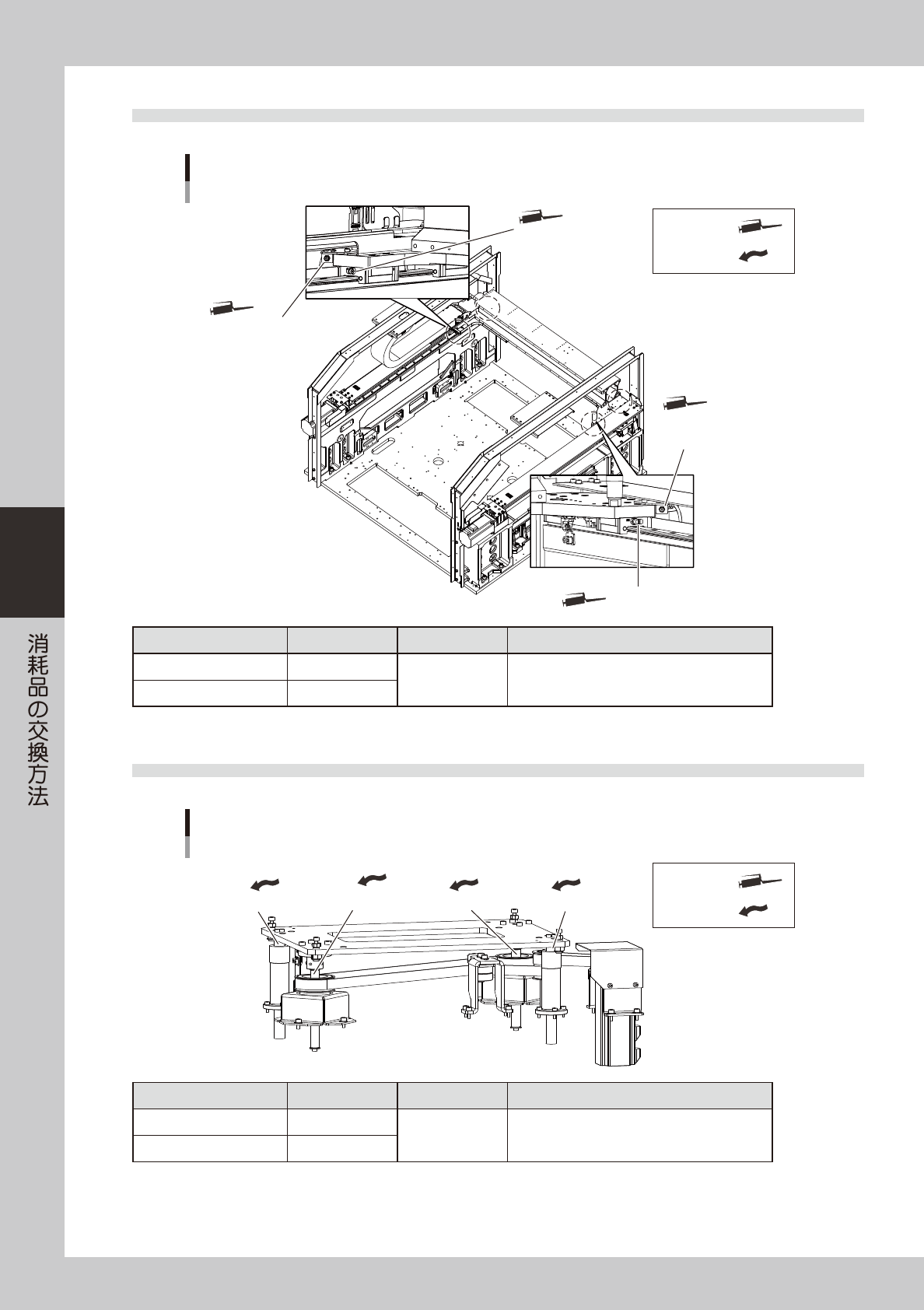 消耗品の交換方法