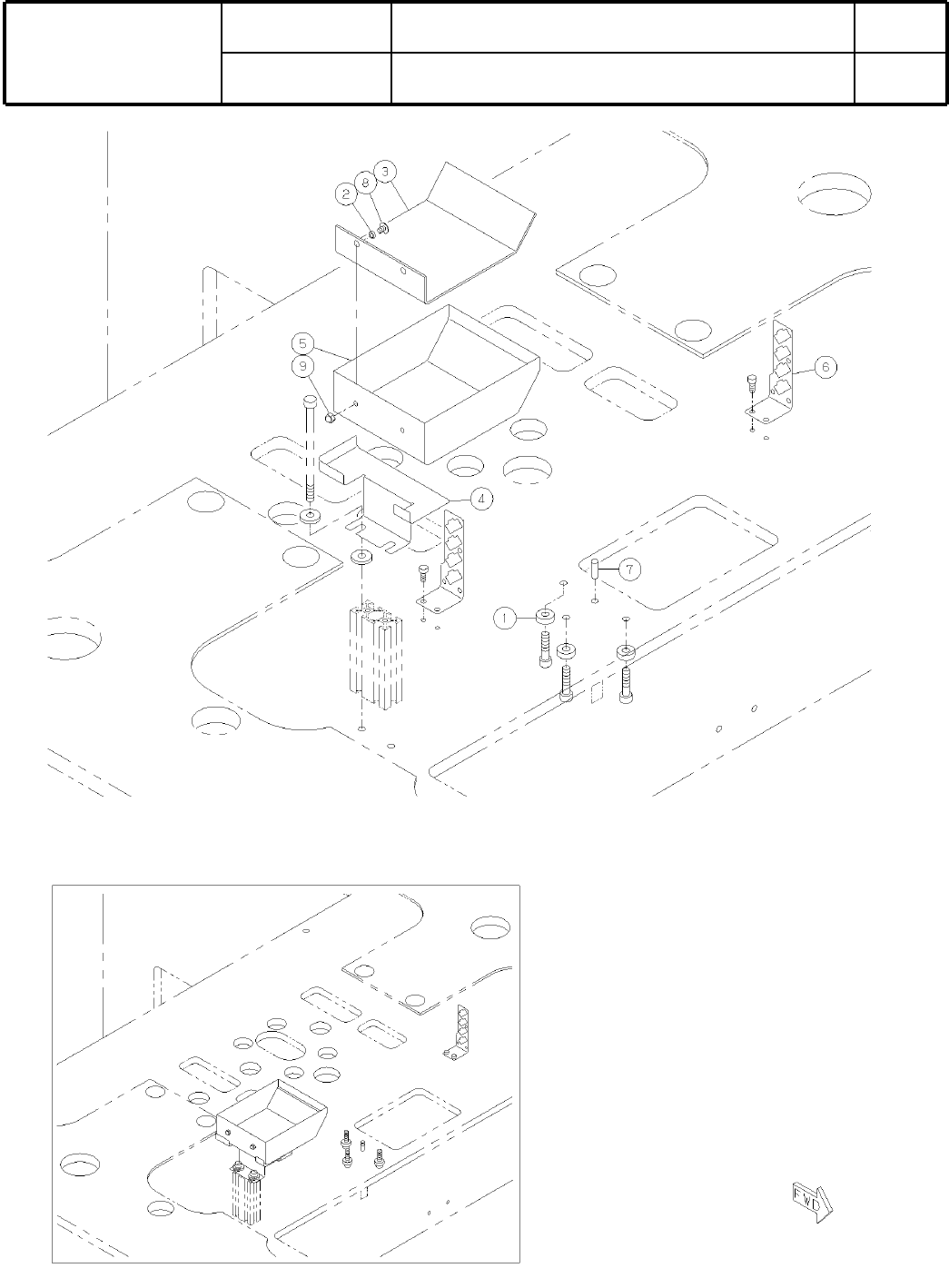 2
8
3
5
9
6
4
7
1
FWD