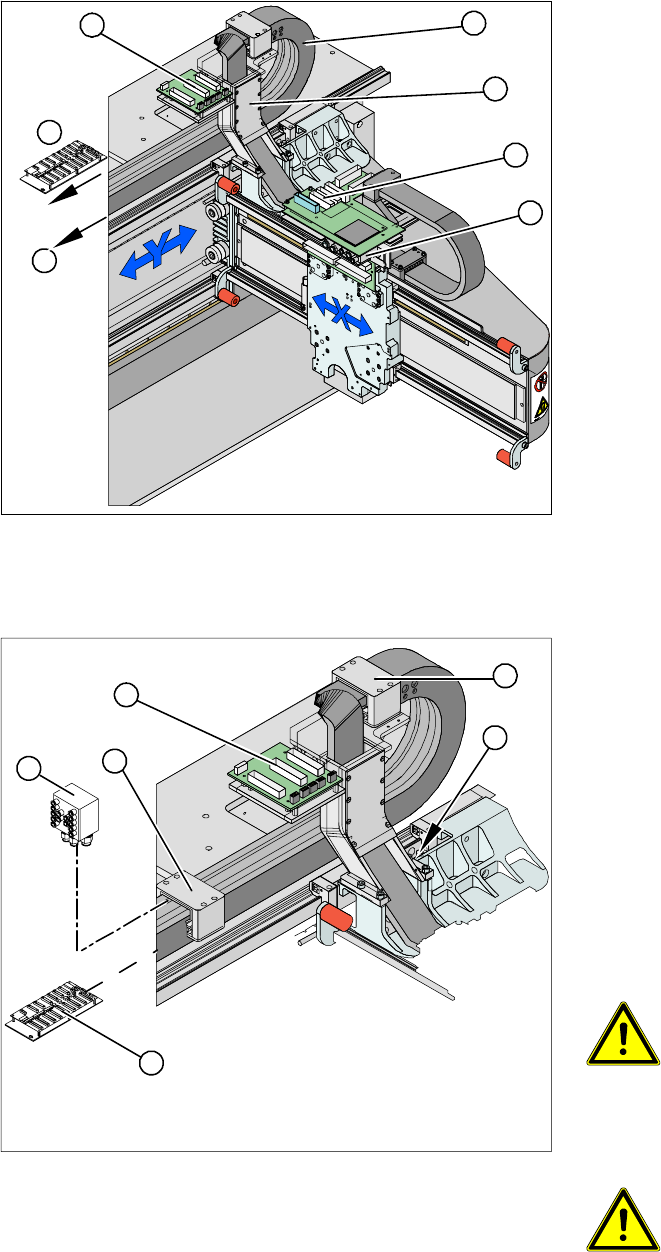 Y
X