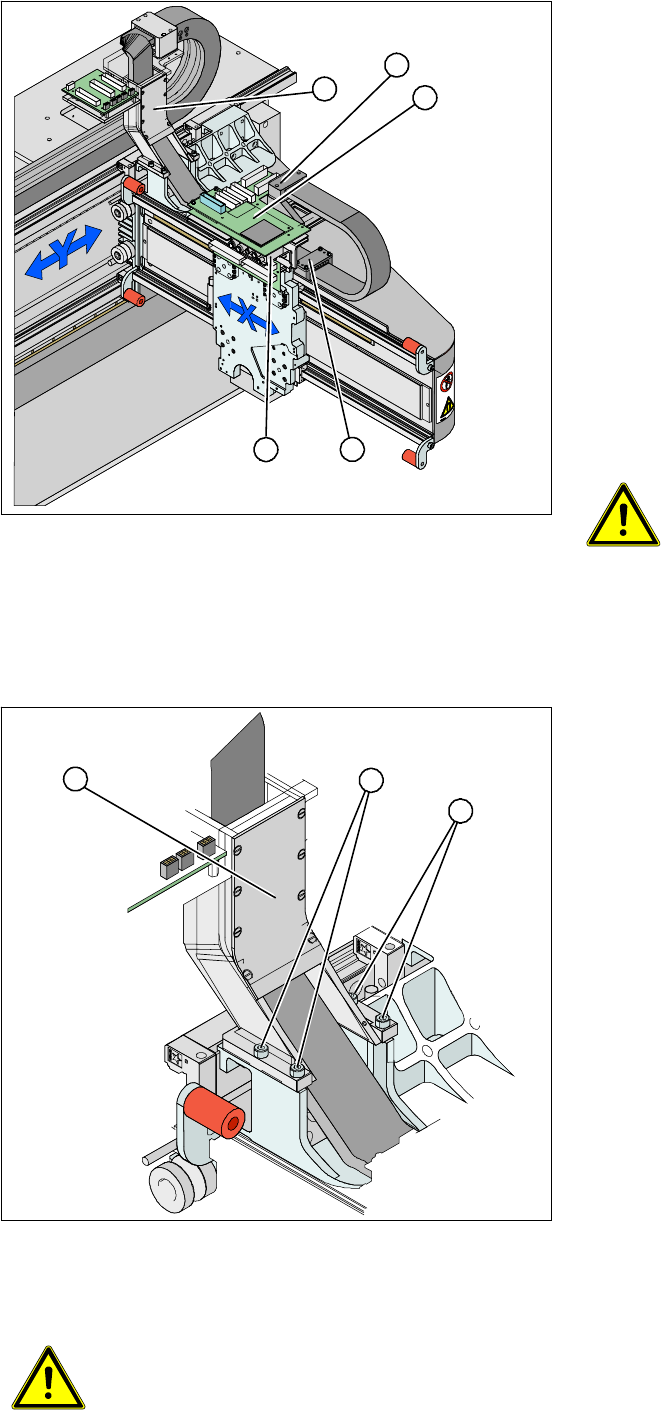 Y

X