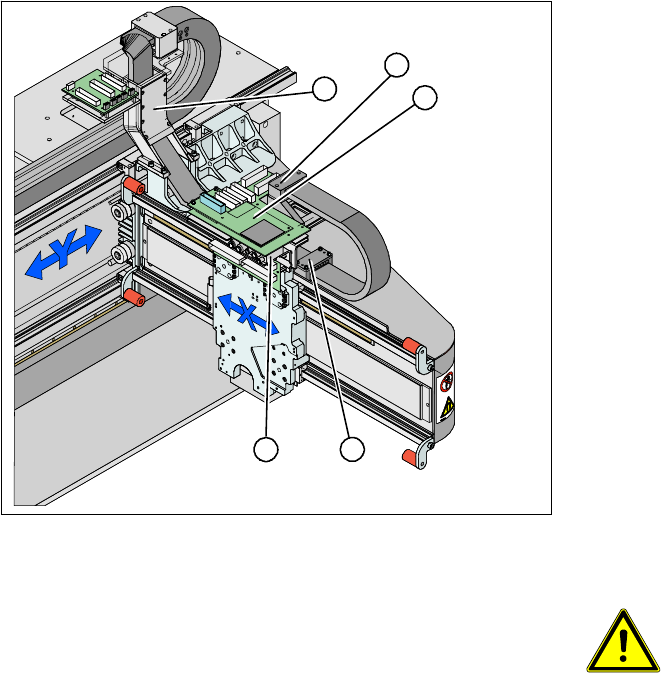 Y

X