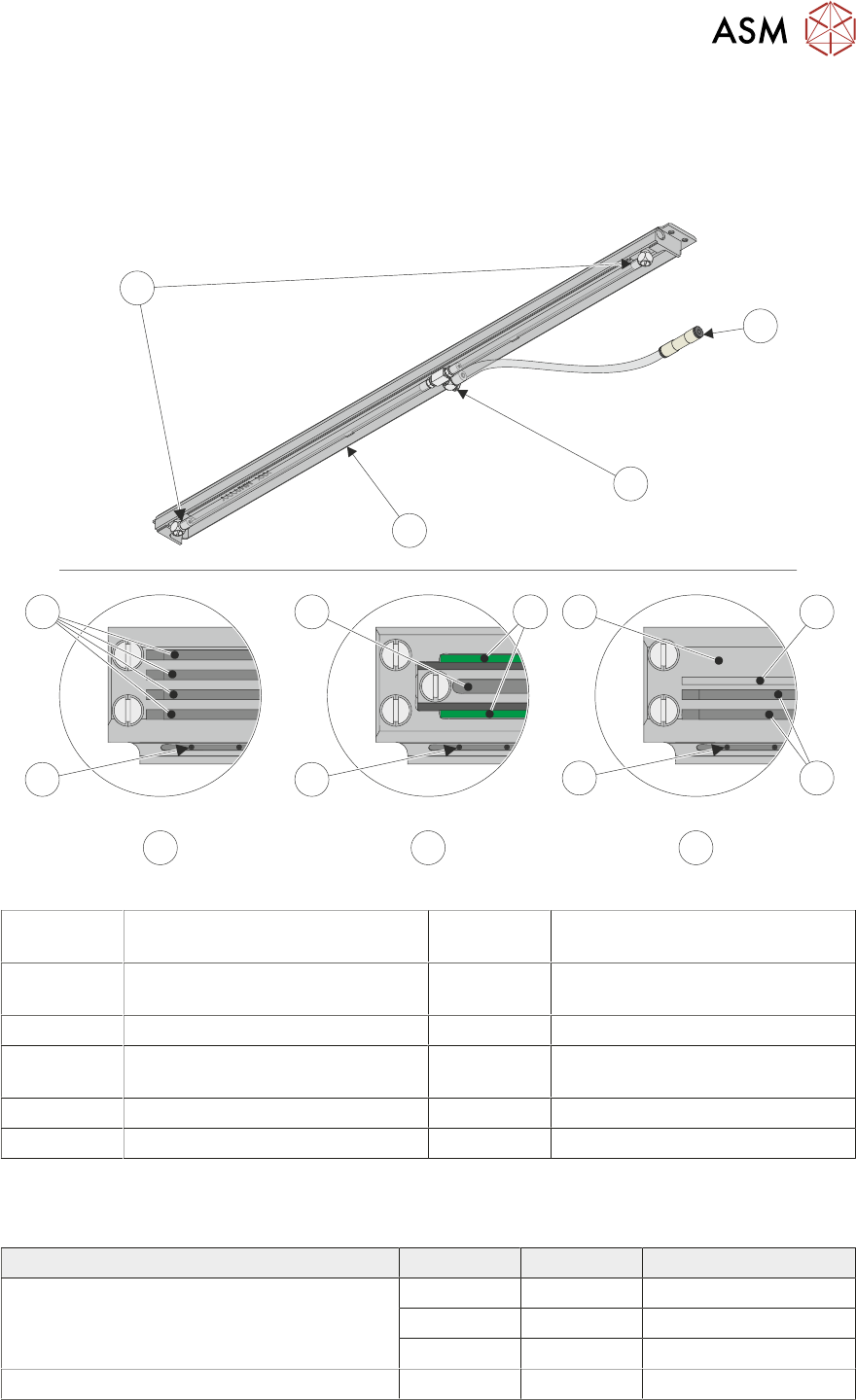 ASM