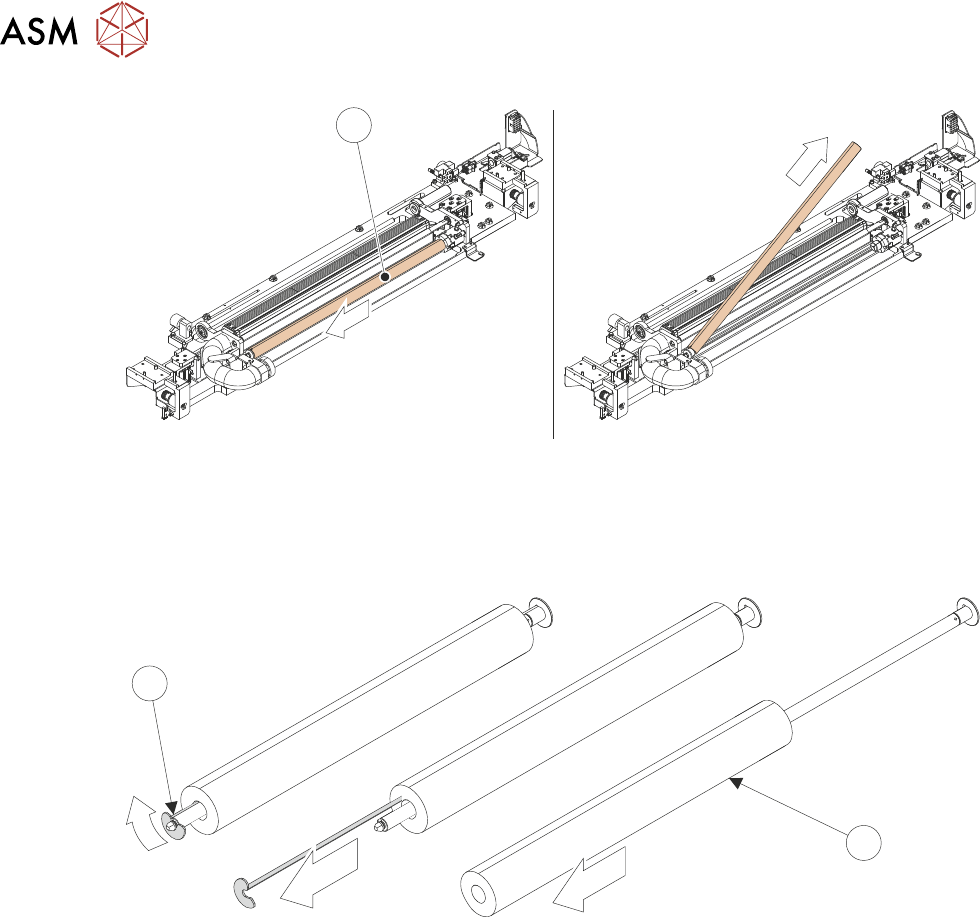 ASM