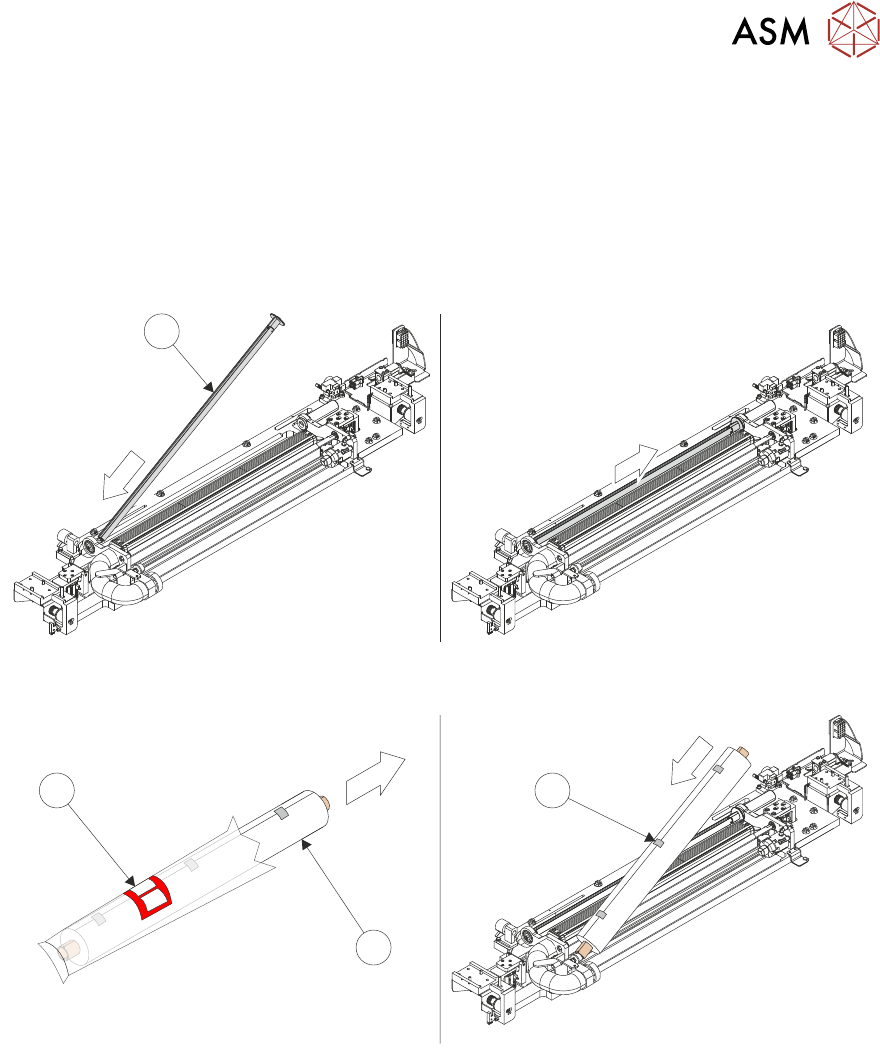 ASM