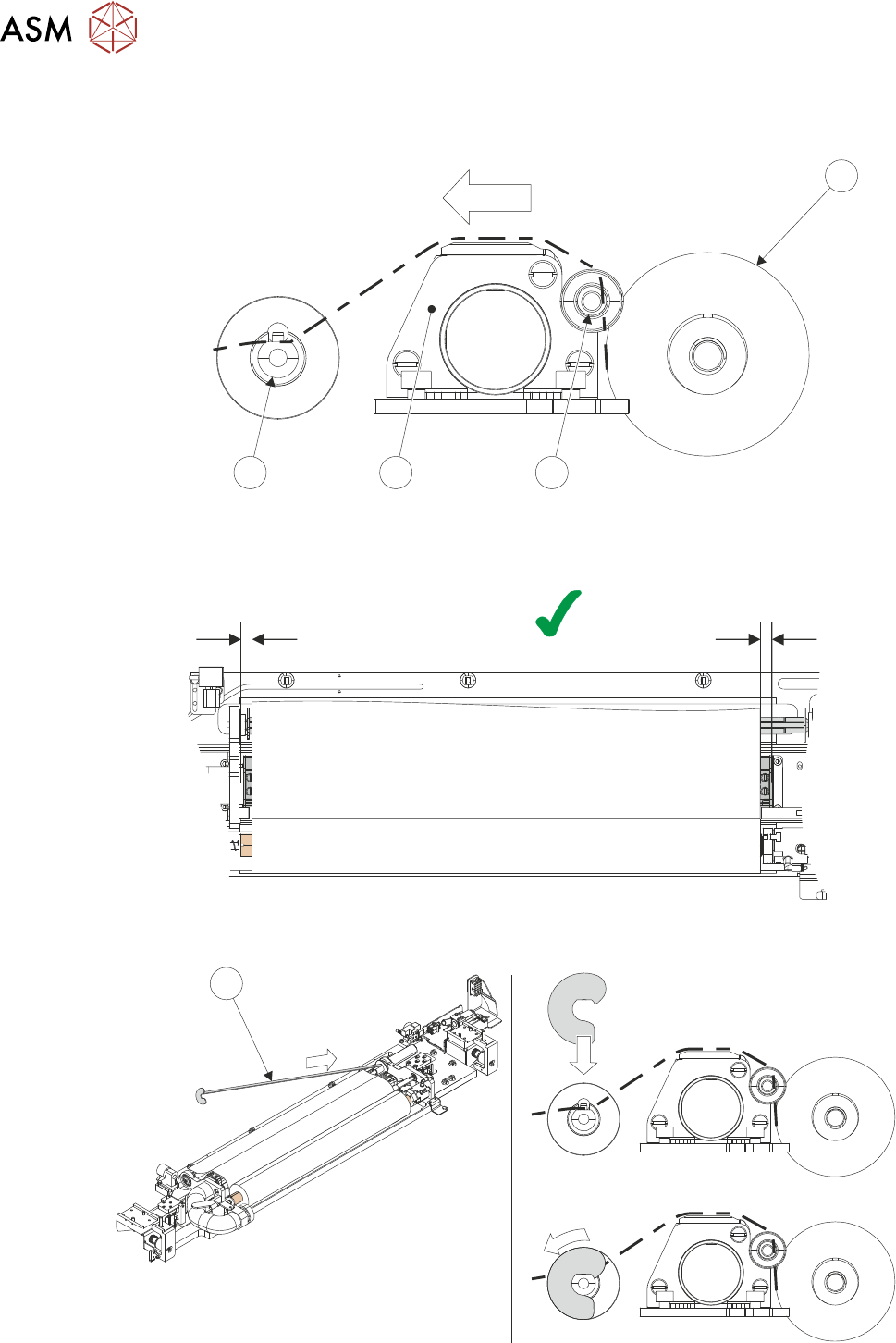 ASM