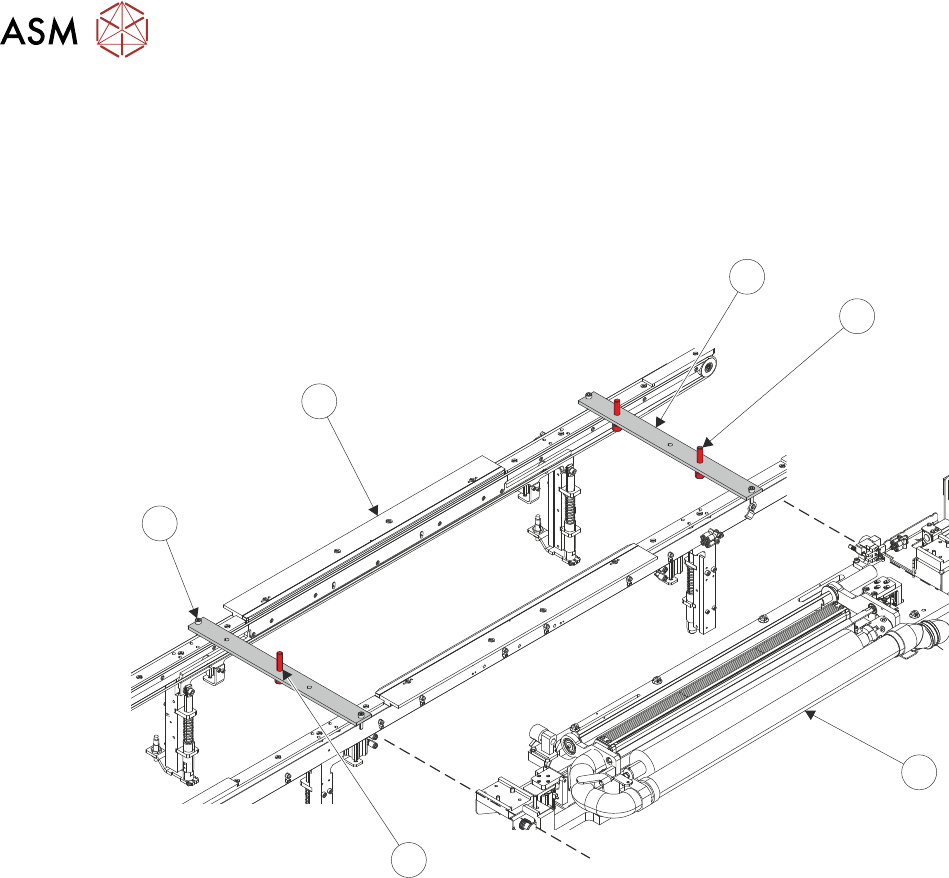 ASM