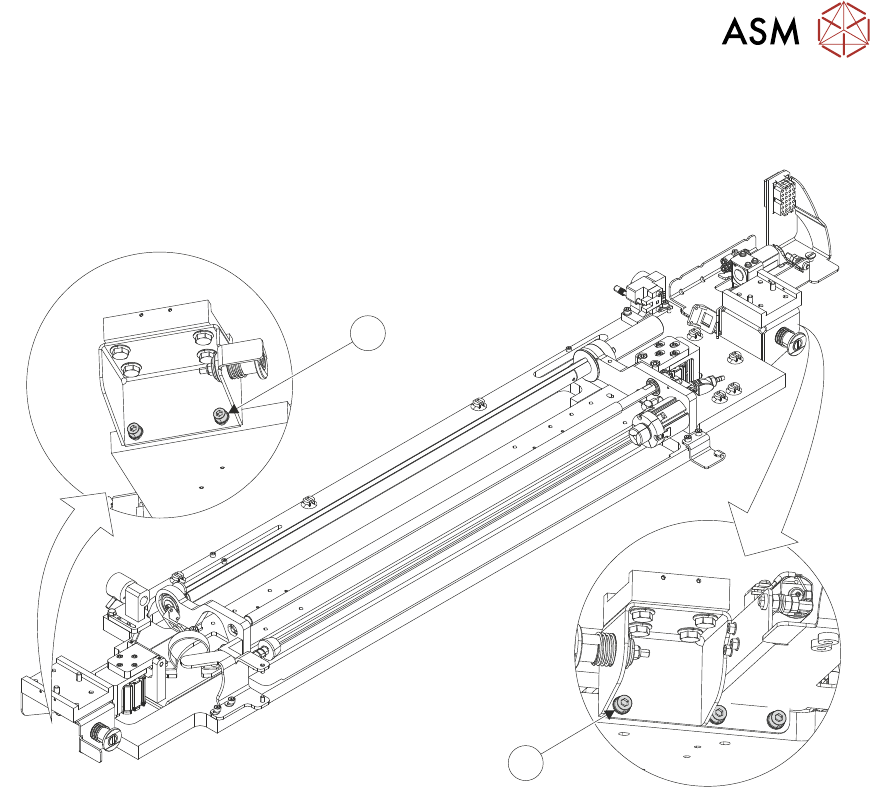 ASM