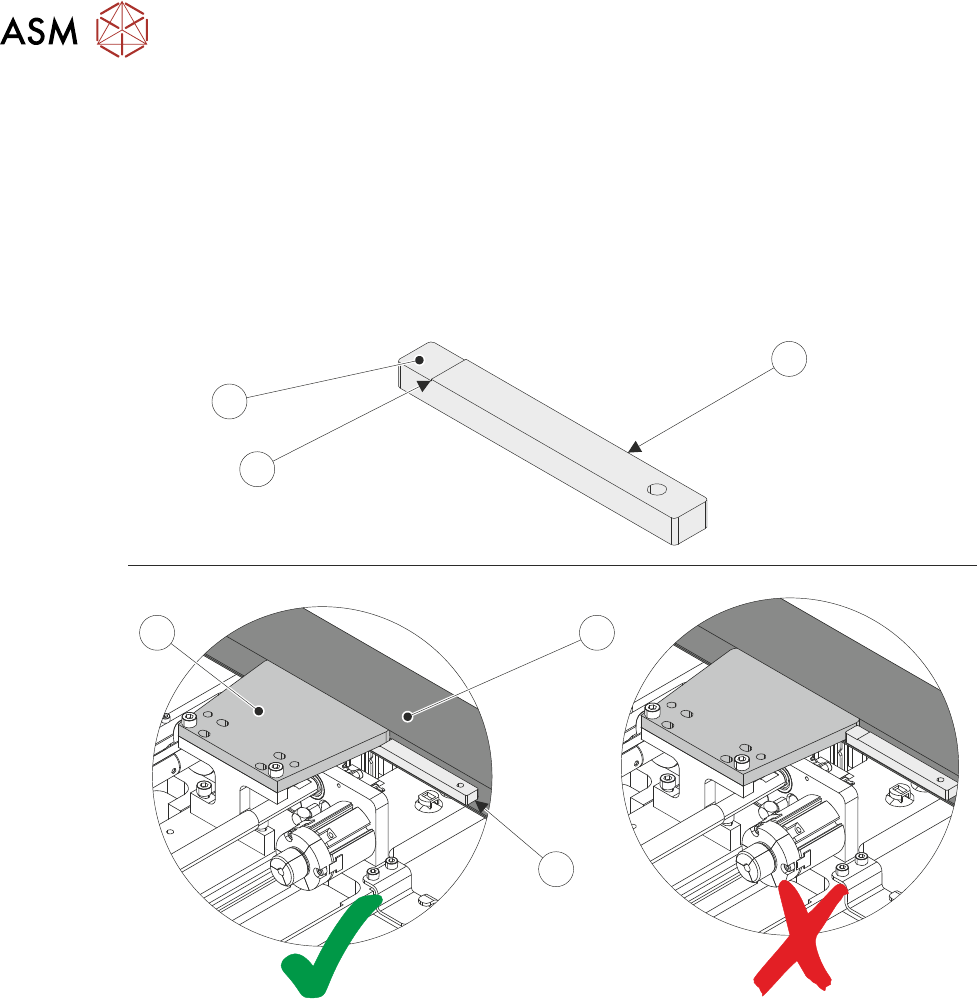 ASM