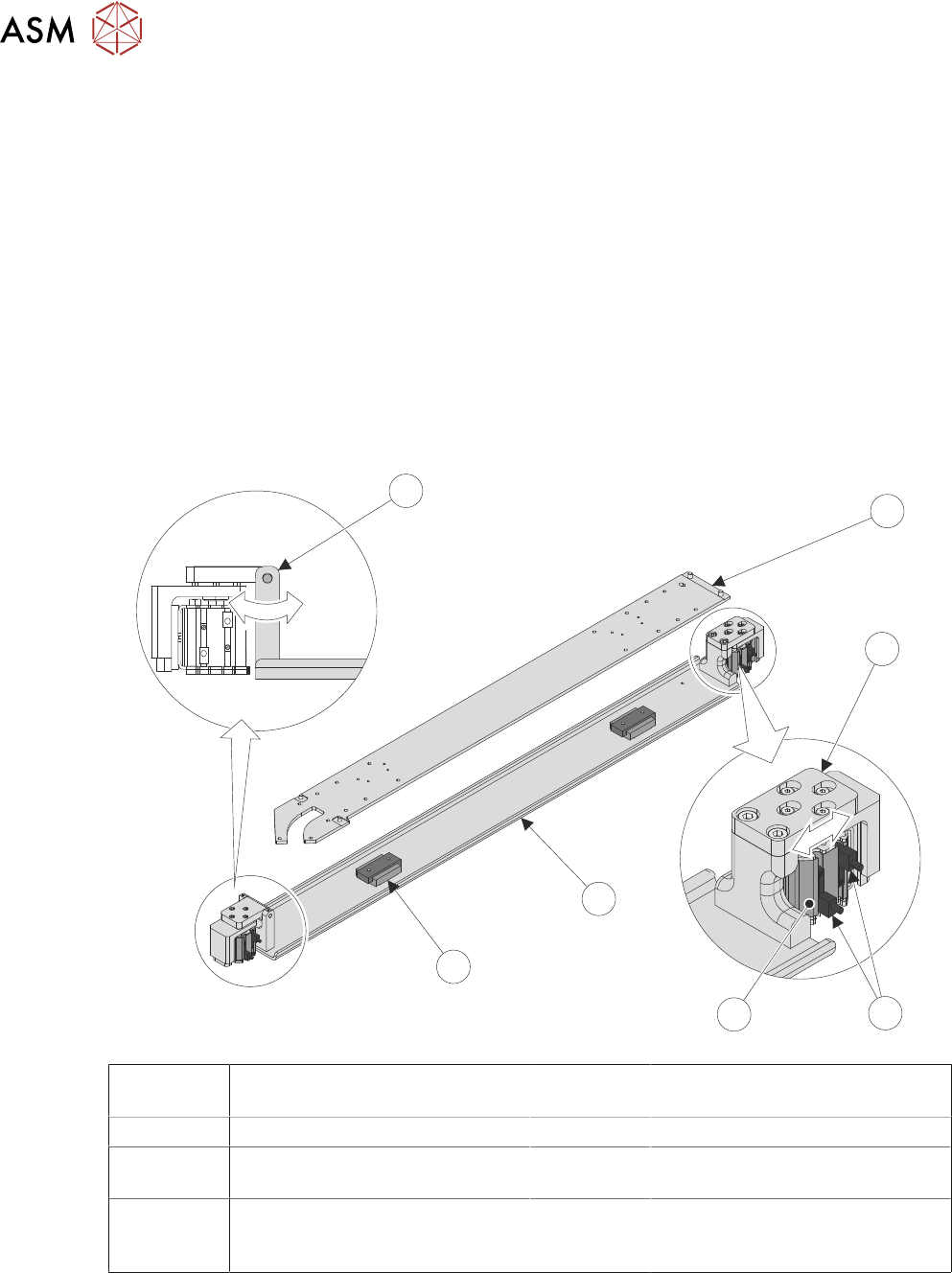 ASM