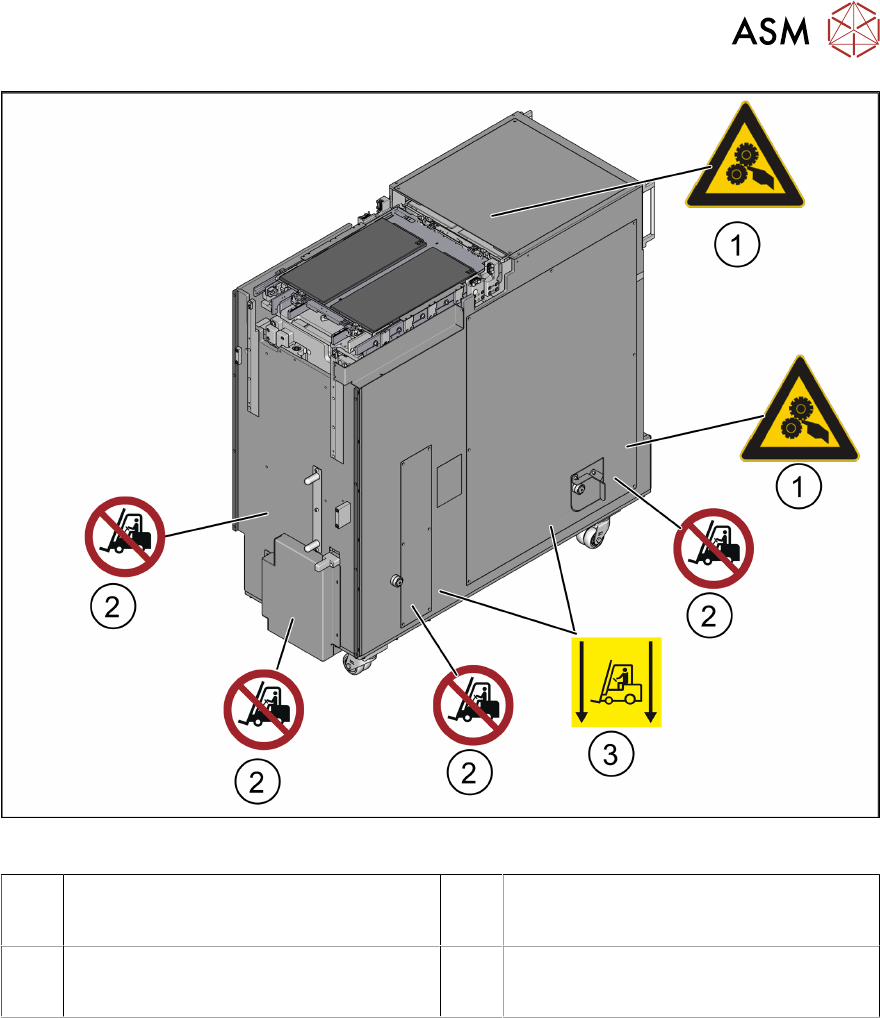 ASM

1

1

2

2

2

2

3