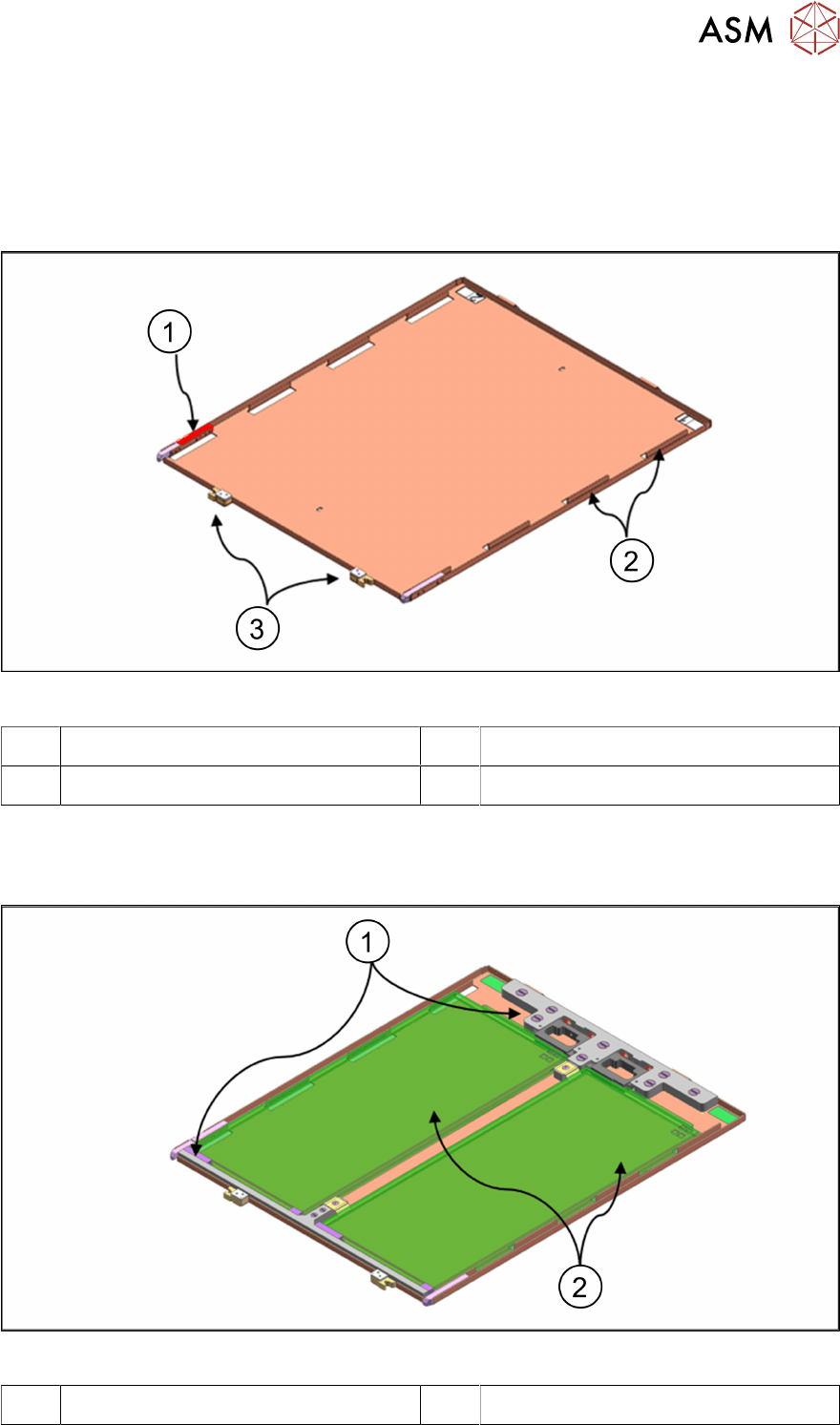 ASM

1

2

3

1

2