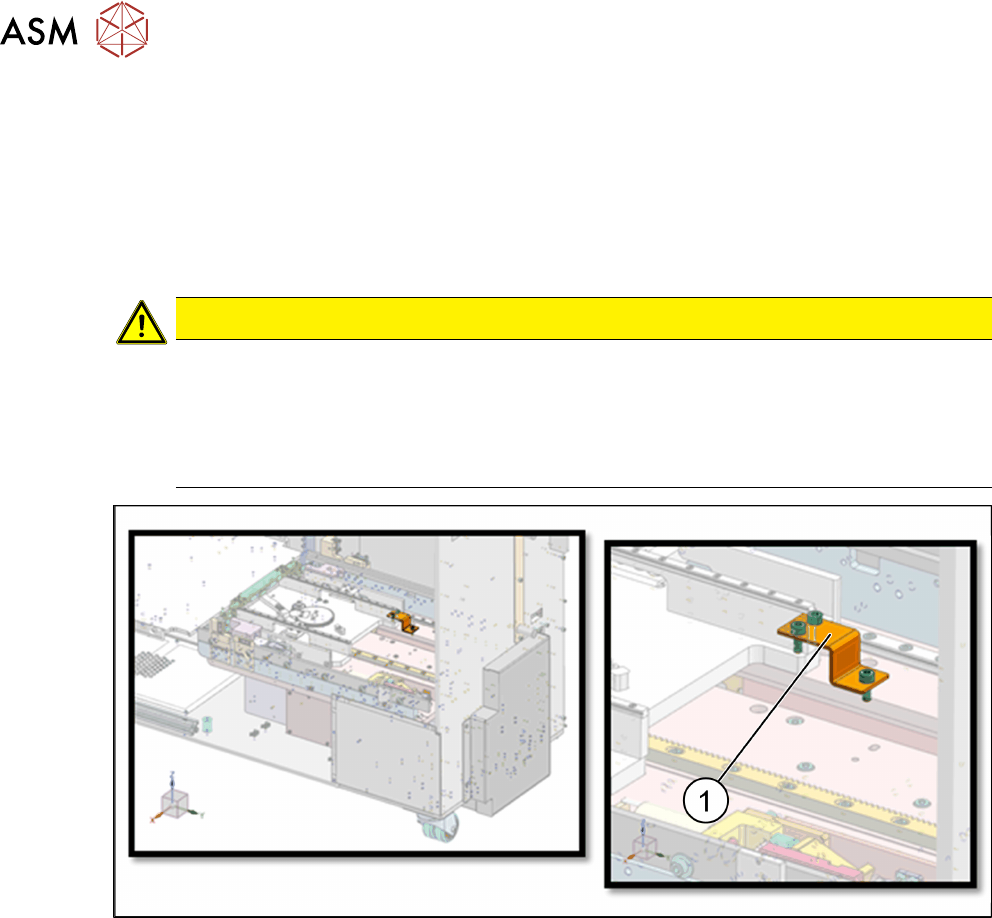 ASM

1