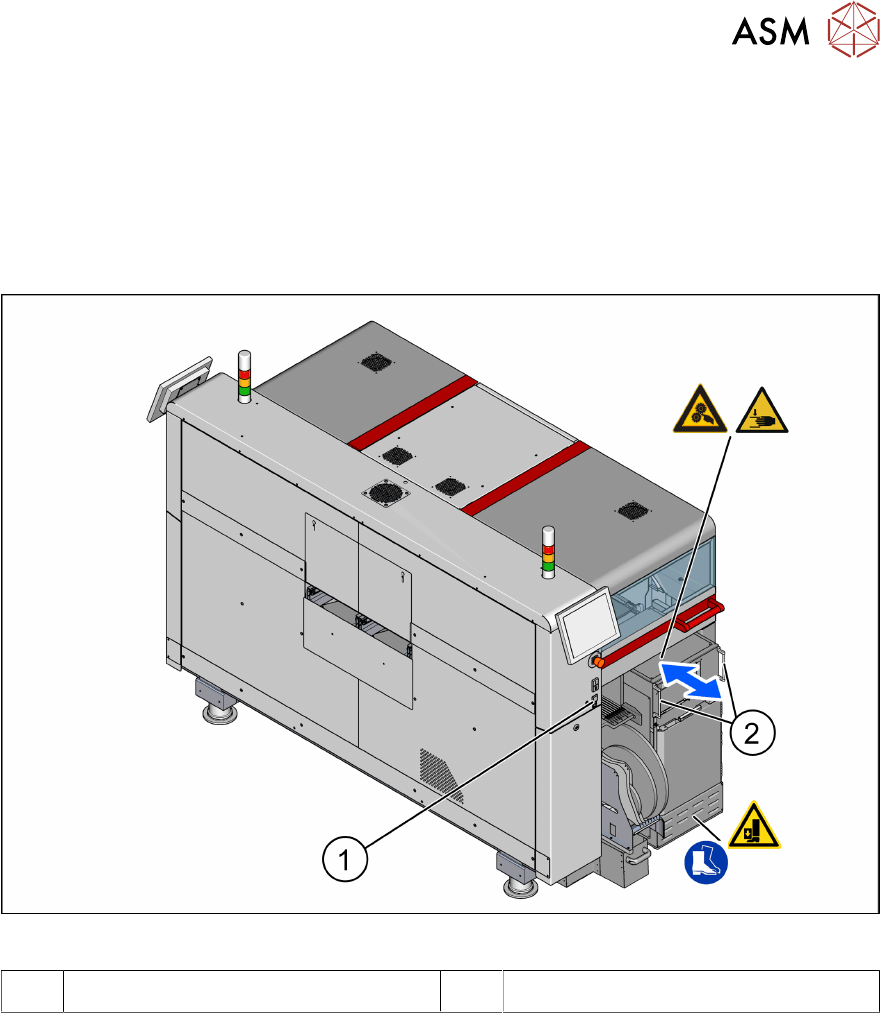 ASM

2

1