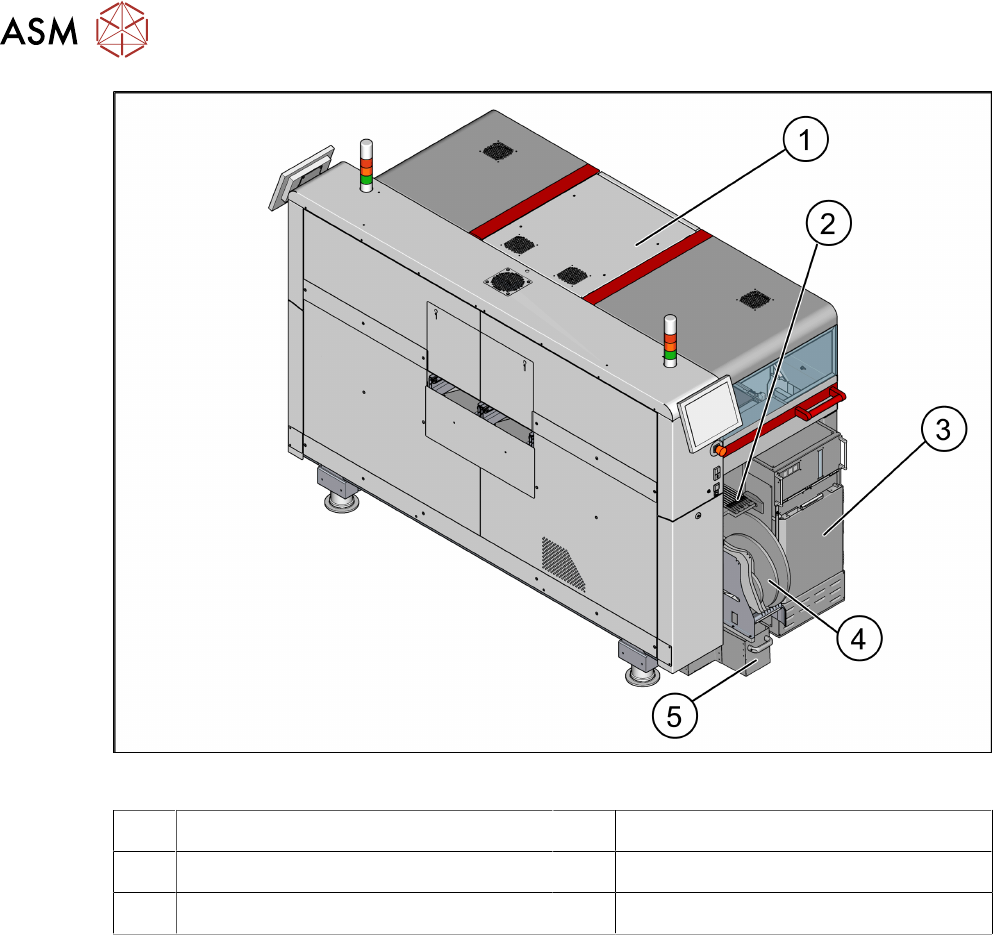 ASM

1
2
3
4
5