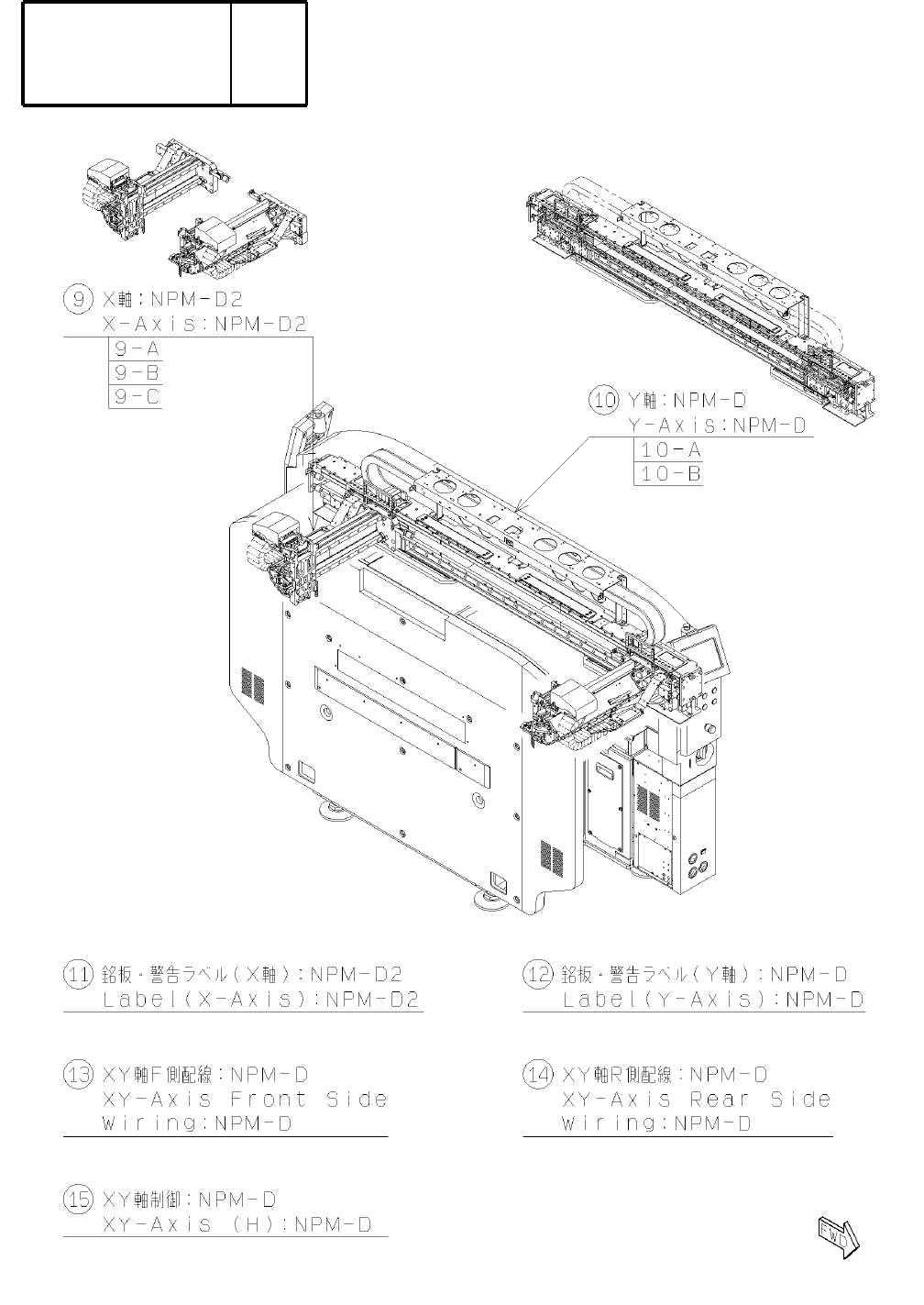 ⑨ X軸：NPM-D2
X-Axis：NPM-D2
9-A
9-B
9-C

⑩ Y軸：NPM-D
Y-Axis：NPM-D
10-A
10-B

⑪ 銘板・警告ラベル（X軸）：NPM-D2
Label(X-Axis)：NPM-D2

⑫ 銘板・警告ラベル（Y軸）：NPM-D
Label(Y-Axis)：NPM-D

⑬ XY軸F側配線：NPM-D
XY-Axis Front Side Wiring：NPM-D

⑭ XY軸R側配線：NPM-D
XY-Axis Rear Side Wiring：NPM-D

⑮ XY軸制御：NPM-D
XY-Axis (H)：NPM-D

FWD