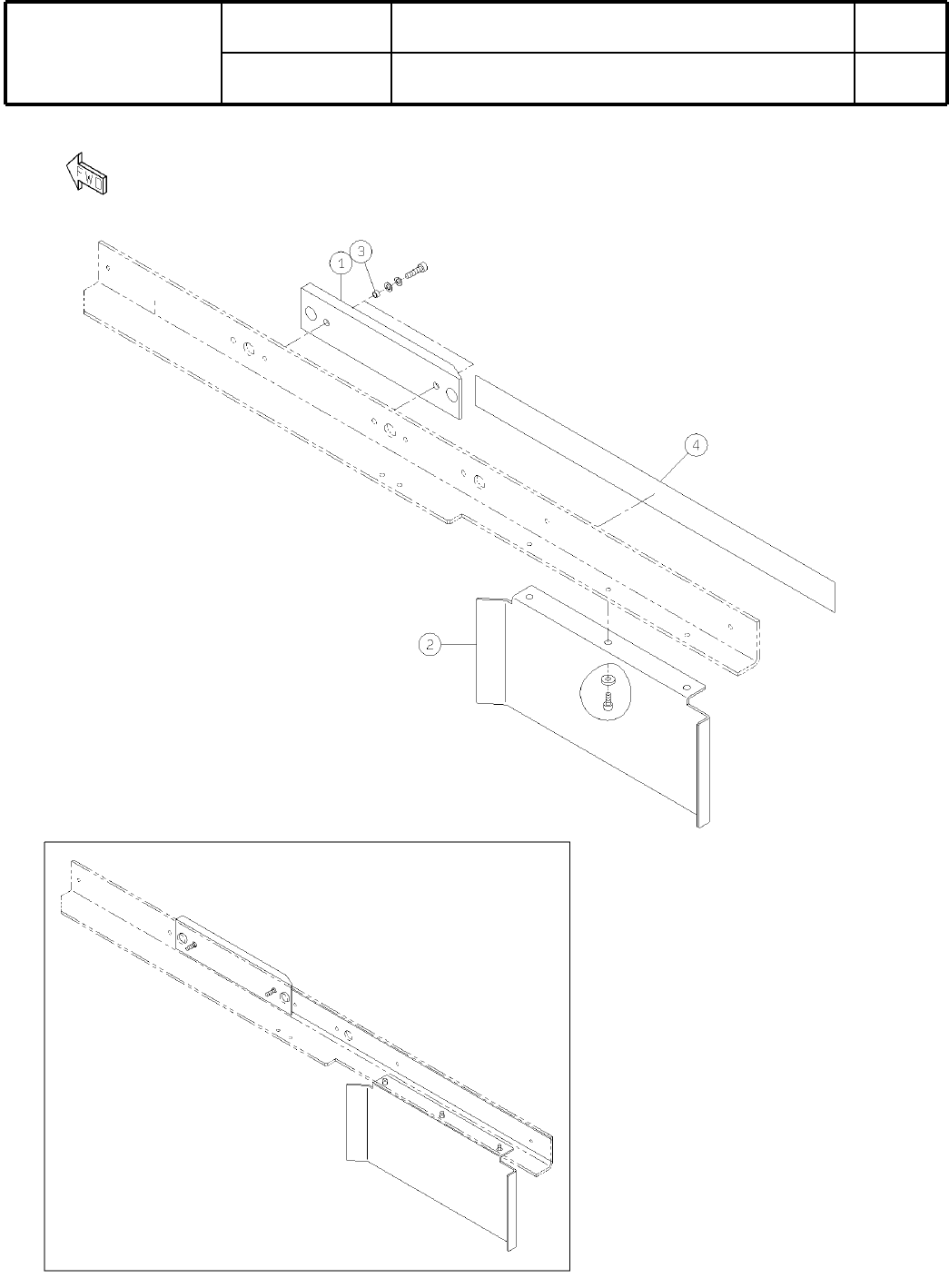 FWD

1
3
4
2