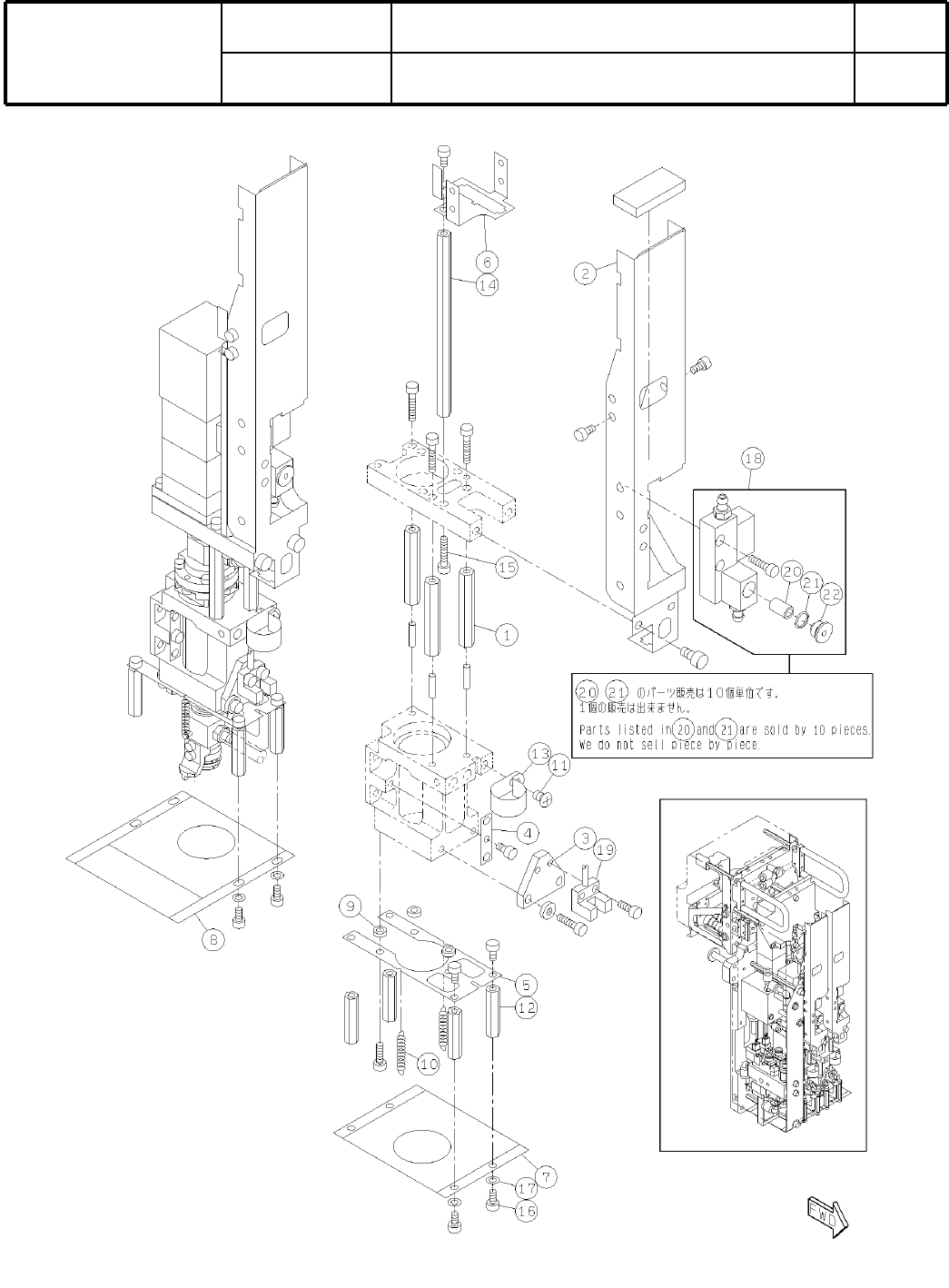 6
14
2
18
15
20
21
22
1
⑳ ㉑ のパーツ販売は10個単位です。
1個の販売は出来ません。
Parts listed in ⑳ and ㉑ are sold by 10 pieces.
We do not sell piece by piece.
13
11
4
3
19
9
8
5
12
10
7
17
16
FWD