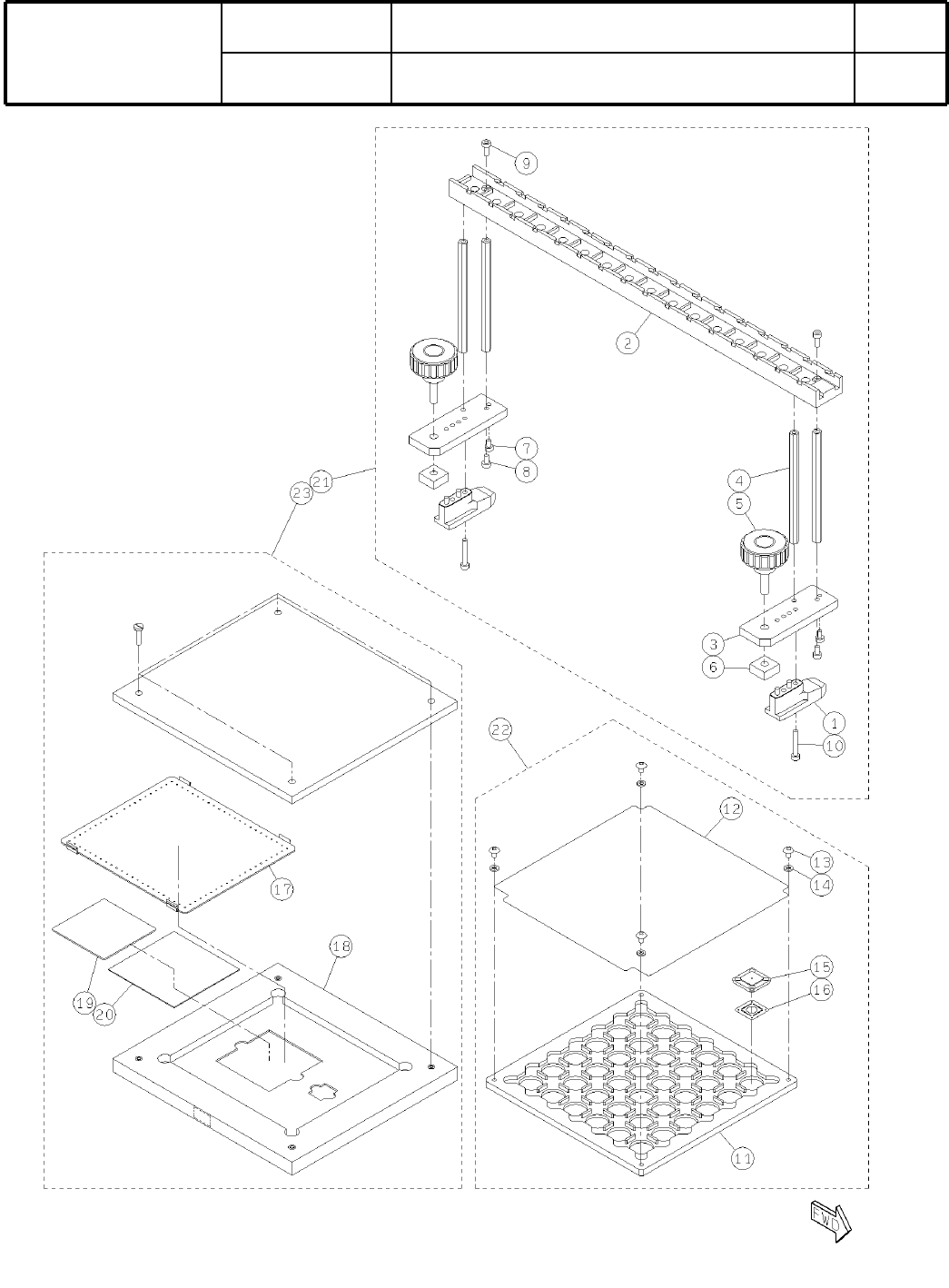 9
2
7
8
21
23
4
5
3
6
1
10
22
12
13
14
17
18
15
16
19
20
11
FWD