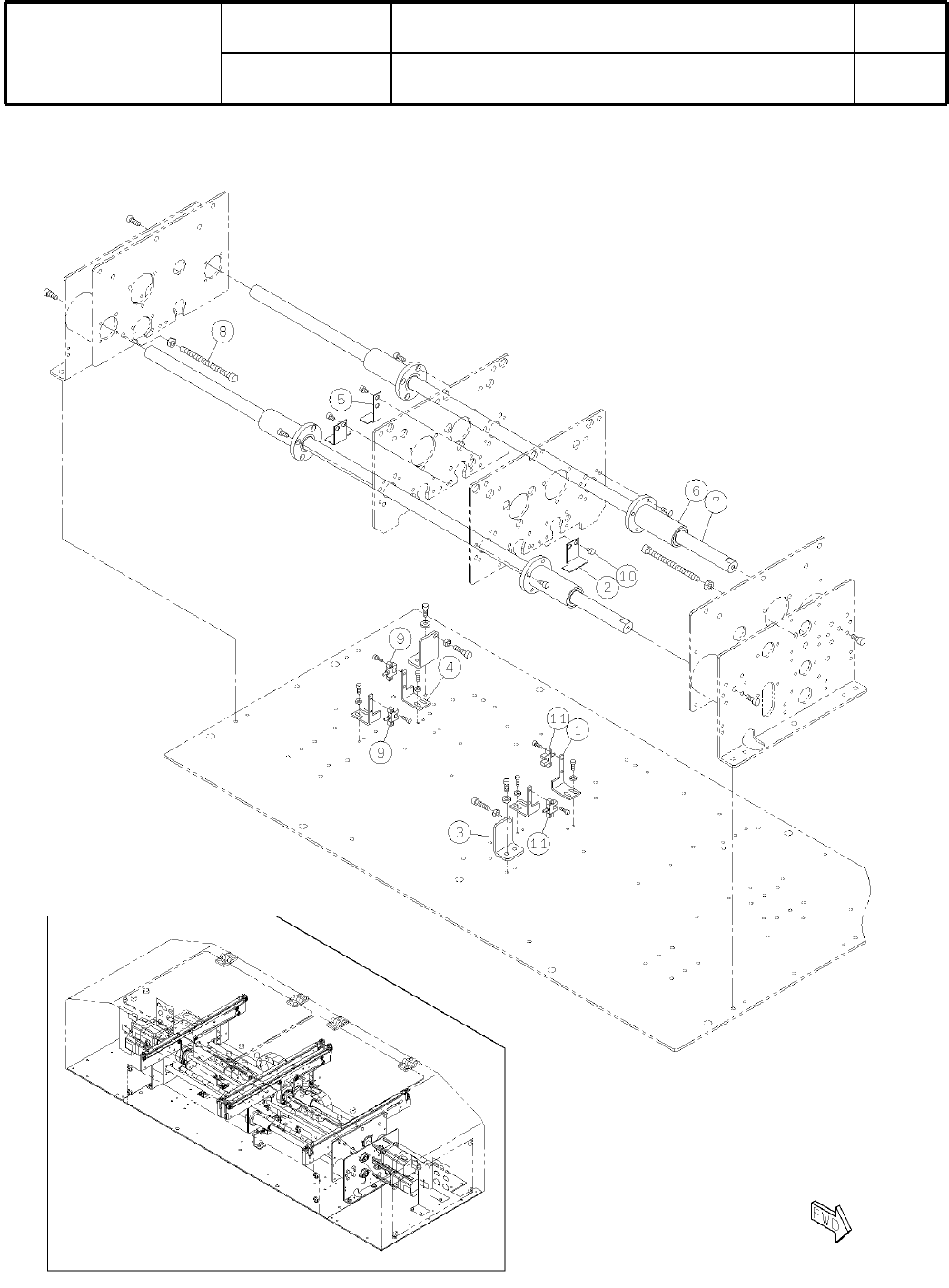 8

5

6
7

10
2

9

4

9

11
1

3
11

FWD