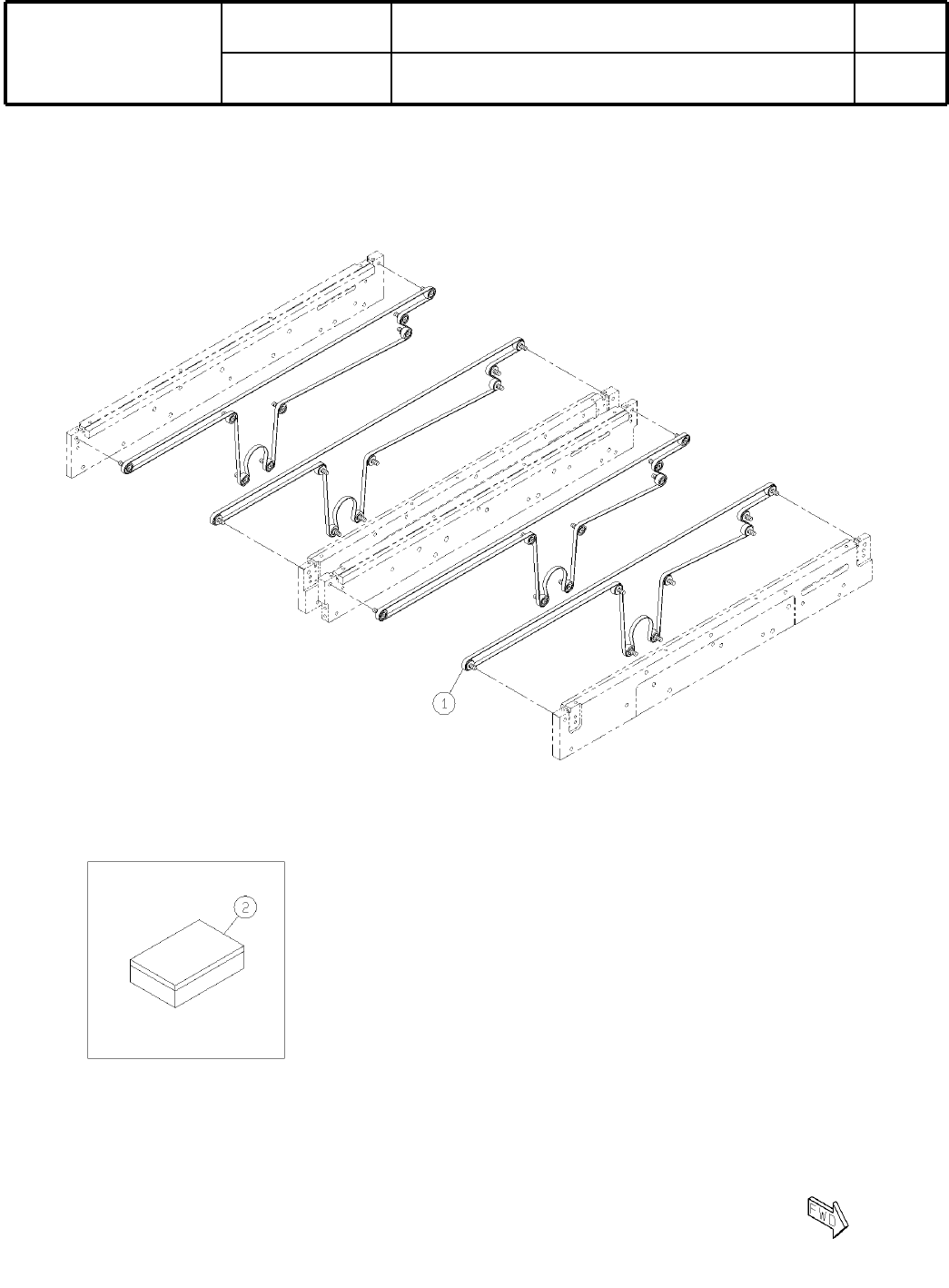 1

2

FWD