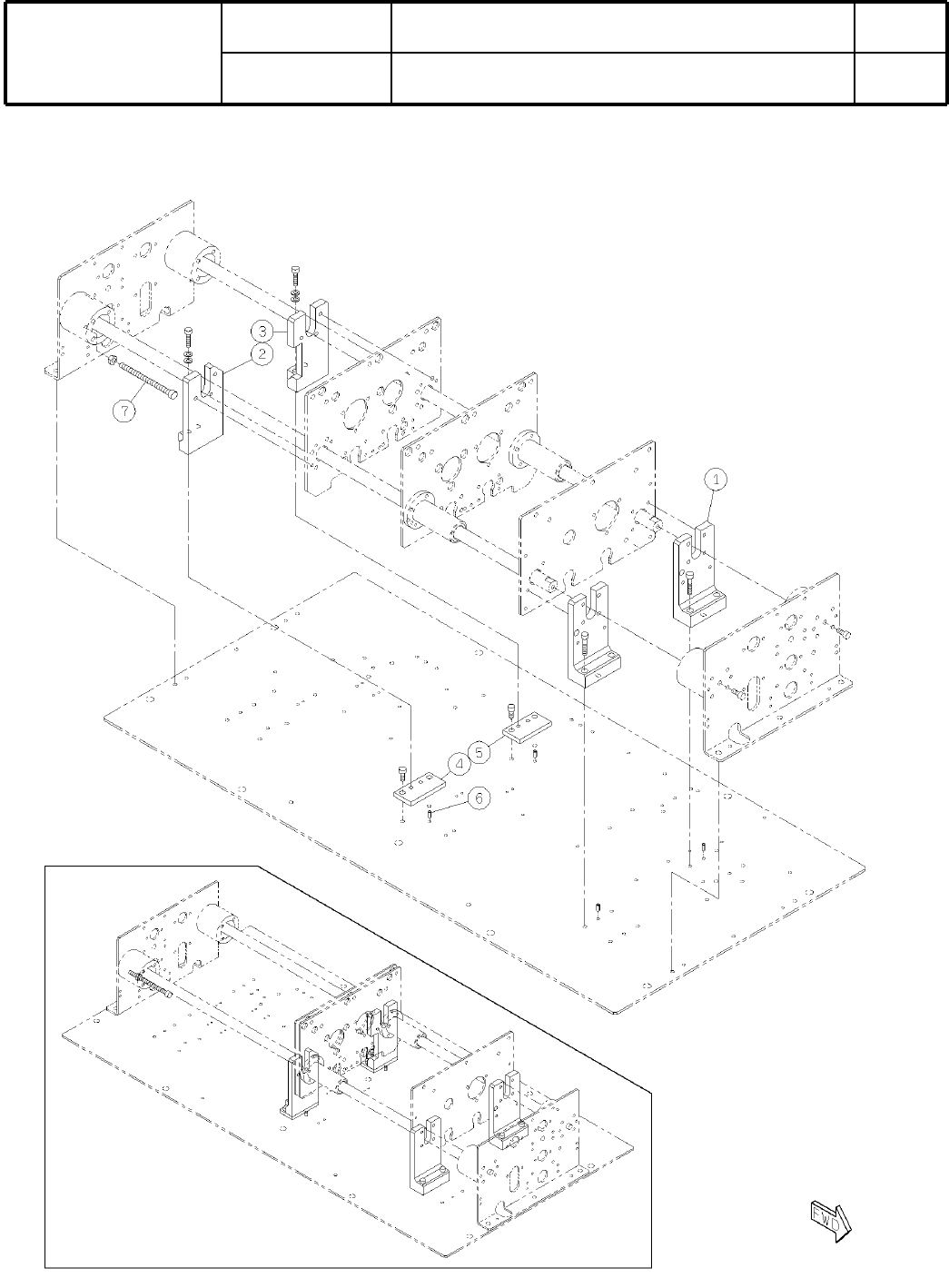 3

2

7

1

5

4

6

FWD