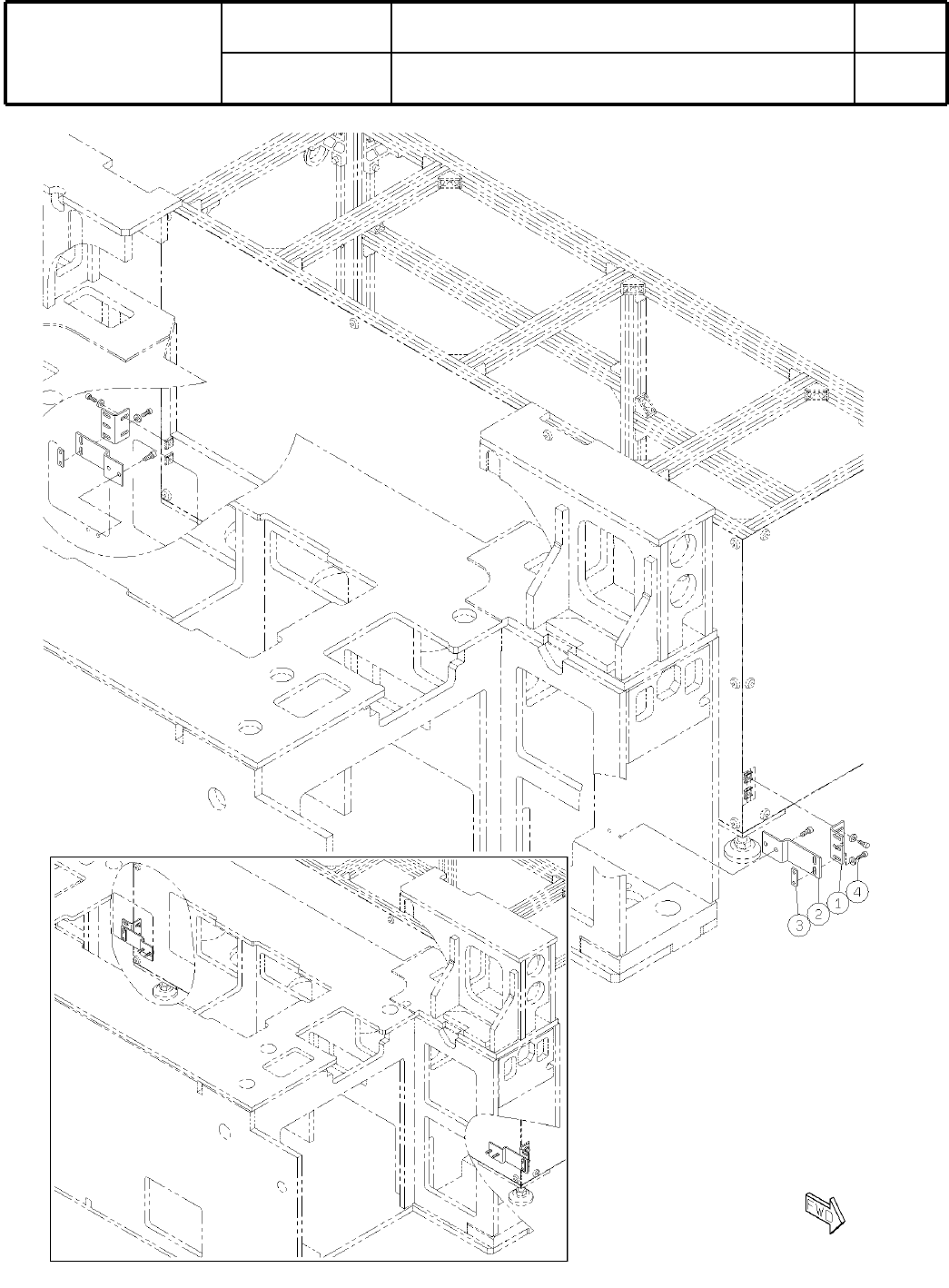 3
2
1
4
FWD