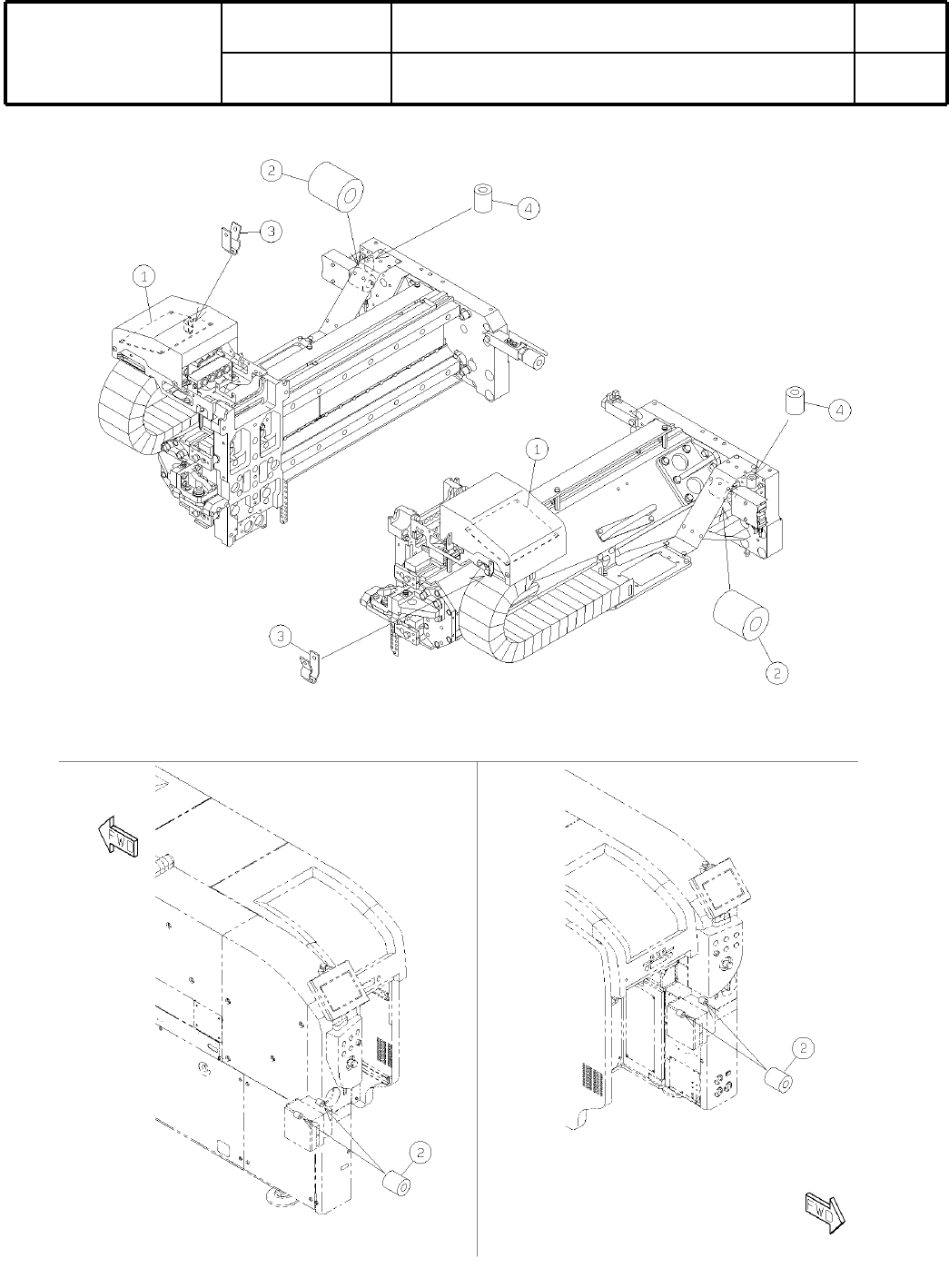 2
4
3
1
4
1
3
2
FWD
2
2
FWD