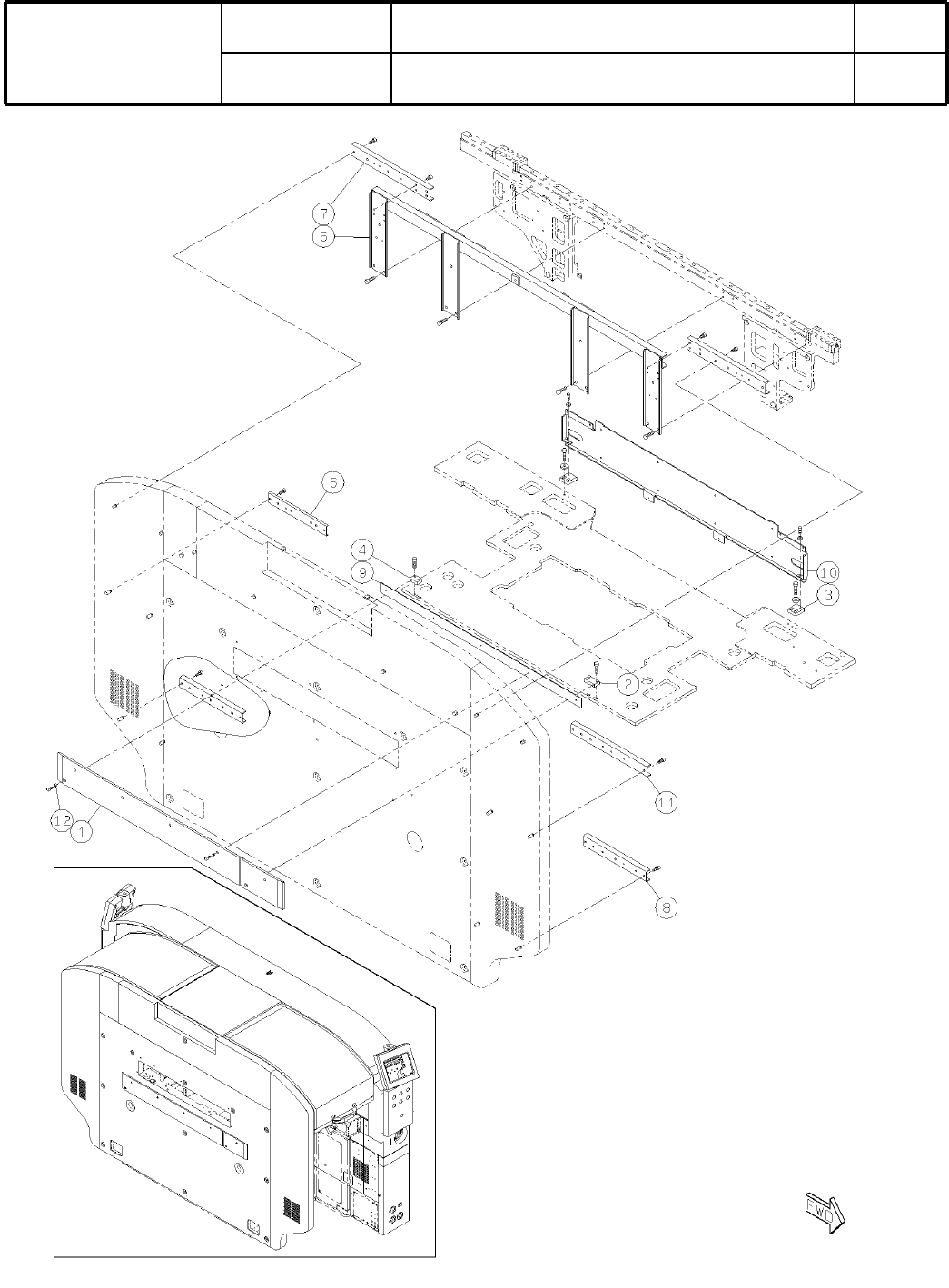 7
5
6
4
9
10
3
2
11
12
1
8
FWD