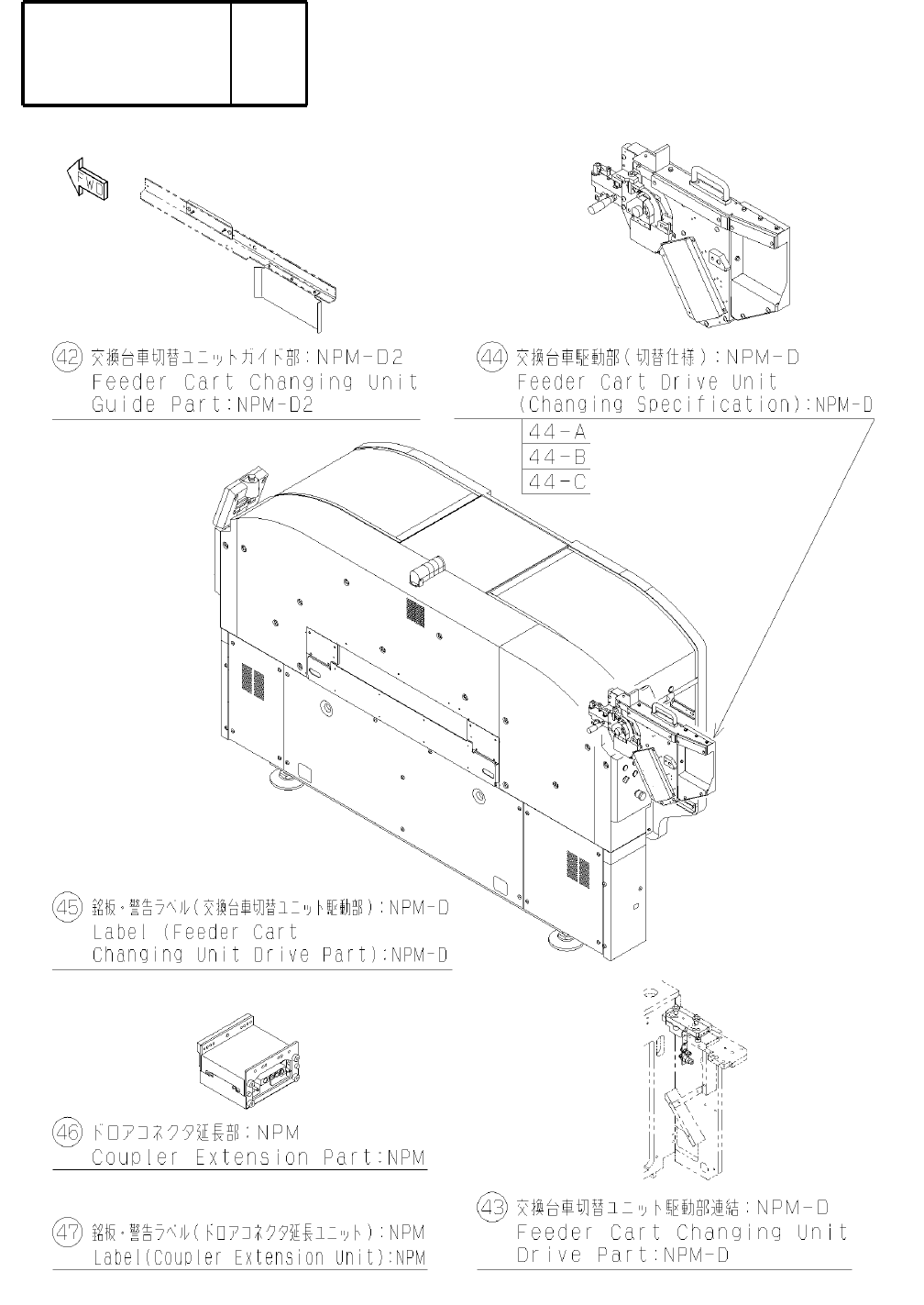 FWD

42 交換台車切替ユニットガイド部：NPM-D2
Feeder Cart Changing Unit
Guide Part:NPM-D2

44 交換台車駆動部（切替仕様）：NPM-D
Feeder Cart Drive Unit
(Changing Specification):NPM-D

44-A
44-B
44-C

45 銘板・警告ラベル（交換台車切替ユニット駆動部）：NPM-D
Label (Feeder Cart
Changing Unit Drive Part):NPM-D

46 ドロアコネクタ延長部：NPM
Coupler Extension Part:NPM

47 銘板・警告ラベル（ドロアコネクタ延長ユニット）：NPM
Label(Coupler Extension Unit):NPM

43 交換台車切替ユニット駆動部連結：NPM-D
Feeder Cart Changing Unit
Drive Part:NPM-D