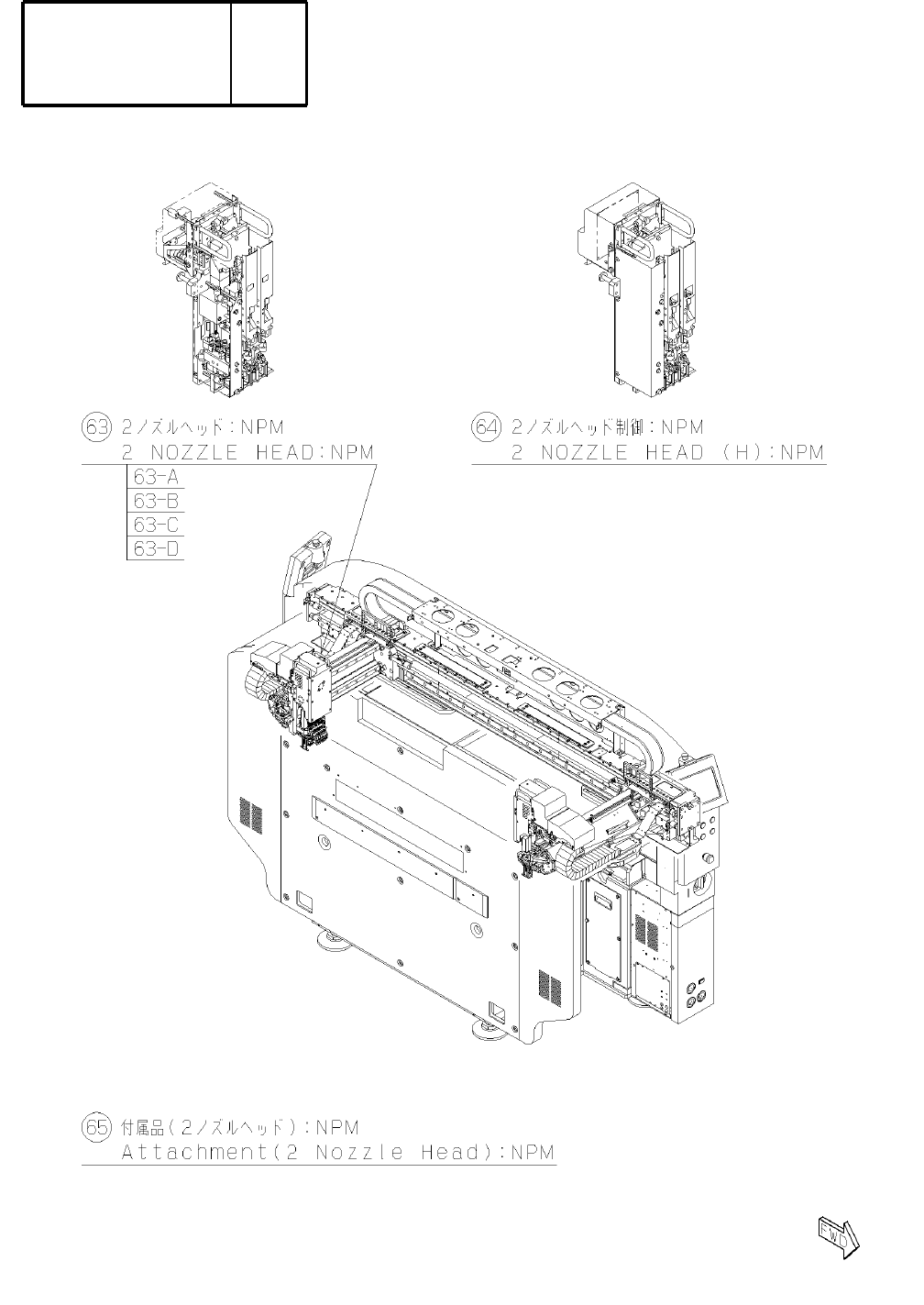 63 2ノズルヘッド:NPM
2 NOZZLE HEAD:NPM

63-A
63-B
63-C
63-D

64 2ノズルヘッド制御:NPM
2 NOZZLE HEAD (H):NPM

65 付属品(2ノズルヘッド):NPM
Attachment(2 Nozzle Head):NPM

FWD