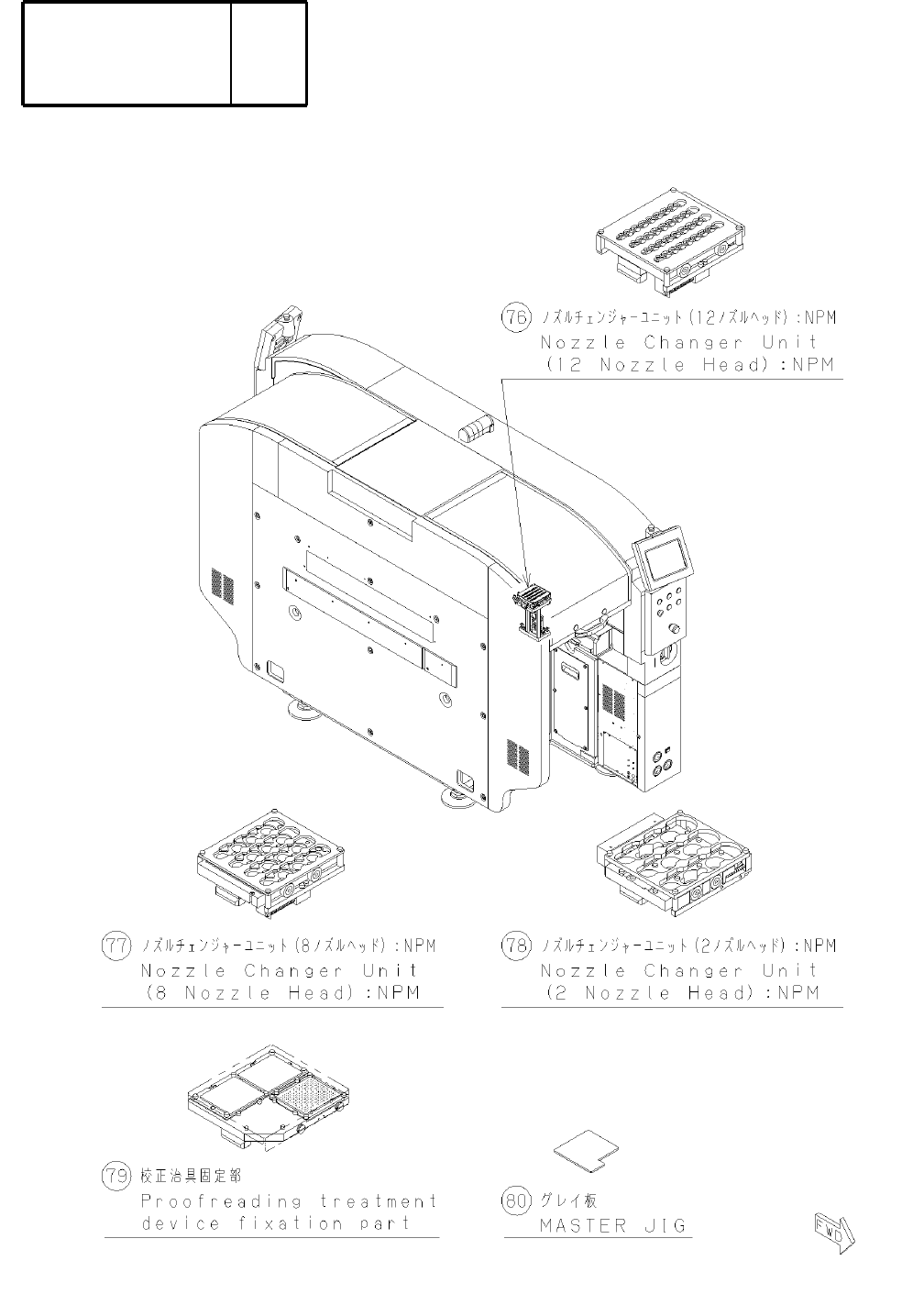 76 ノズルチェンジャーユニット(12ノズルヘッド):NPM
Nozzle Changer Unit
(12 Nozzle Head):NPM

77 ノズルチェンジャーユニット(8ノズルヘッド):NPM
Nozzle Changer Unit
(8 Nozzle Head):NPM

78 ノズルチェンジャーユニット(2ノズルヘッド):NPM
Nozzle Changer Unit
(2 Nozzle Head):NPM

79 校正治具固定部
Proofreading treatment
device fixation part

80 グレイ板
MASTER JIG

FWD