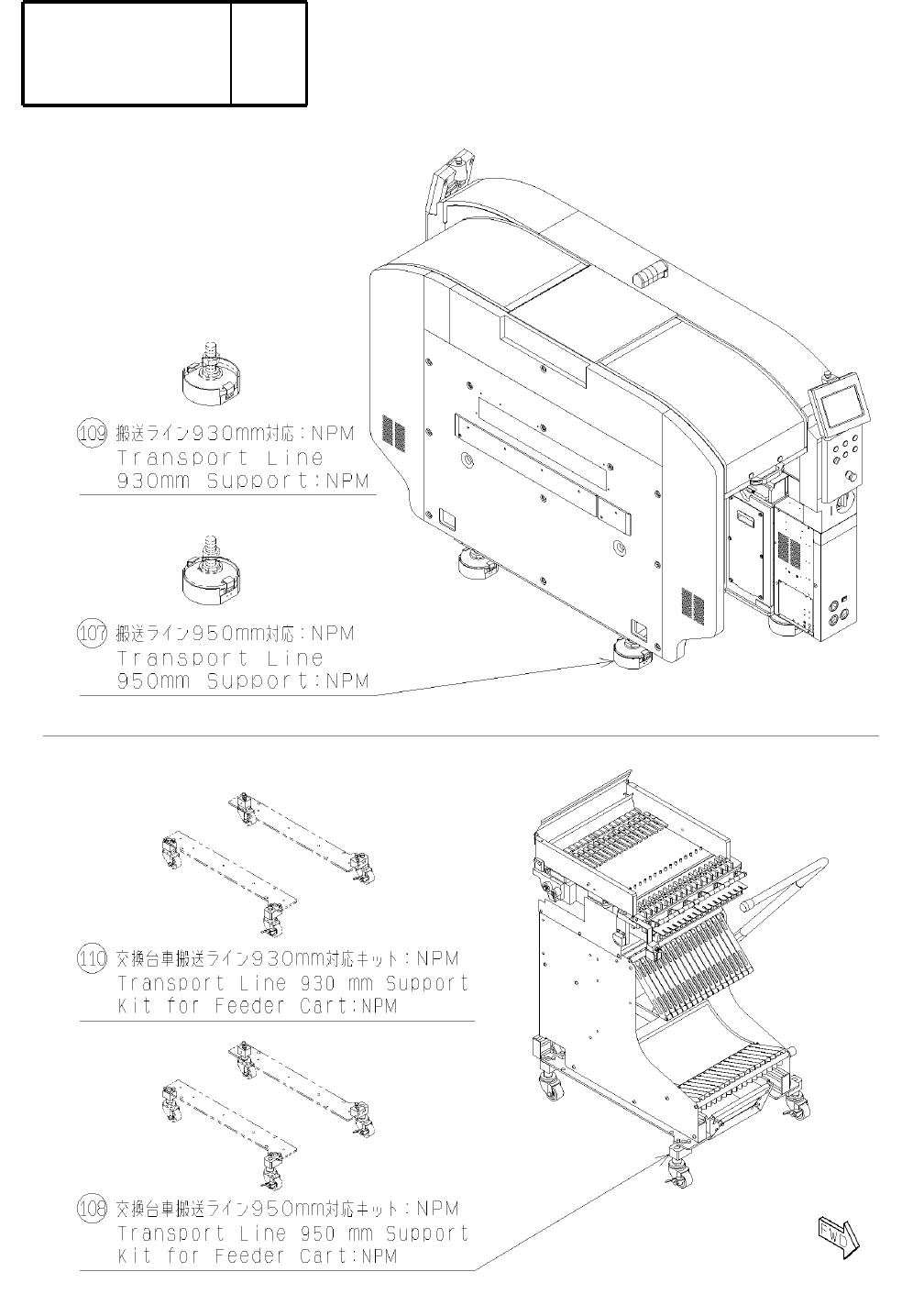 109 搬送ライン930mm対応:NPM
Transport Line
930mm Support:NPM

107 搬送ライン950mm対応:NPM
Transport Line
950mm Support:NPM

110 交換台車搬送ライン930mm対応キット:NPM
Transport Line 930 mm Support
Kit for Feeder Cart:NPM

108 交換台車搬送ライン950mm対応キット:NPM
Transport Line 950 mm Support
Kit for Feeder Cart:NPM

FWD