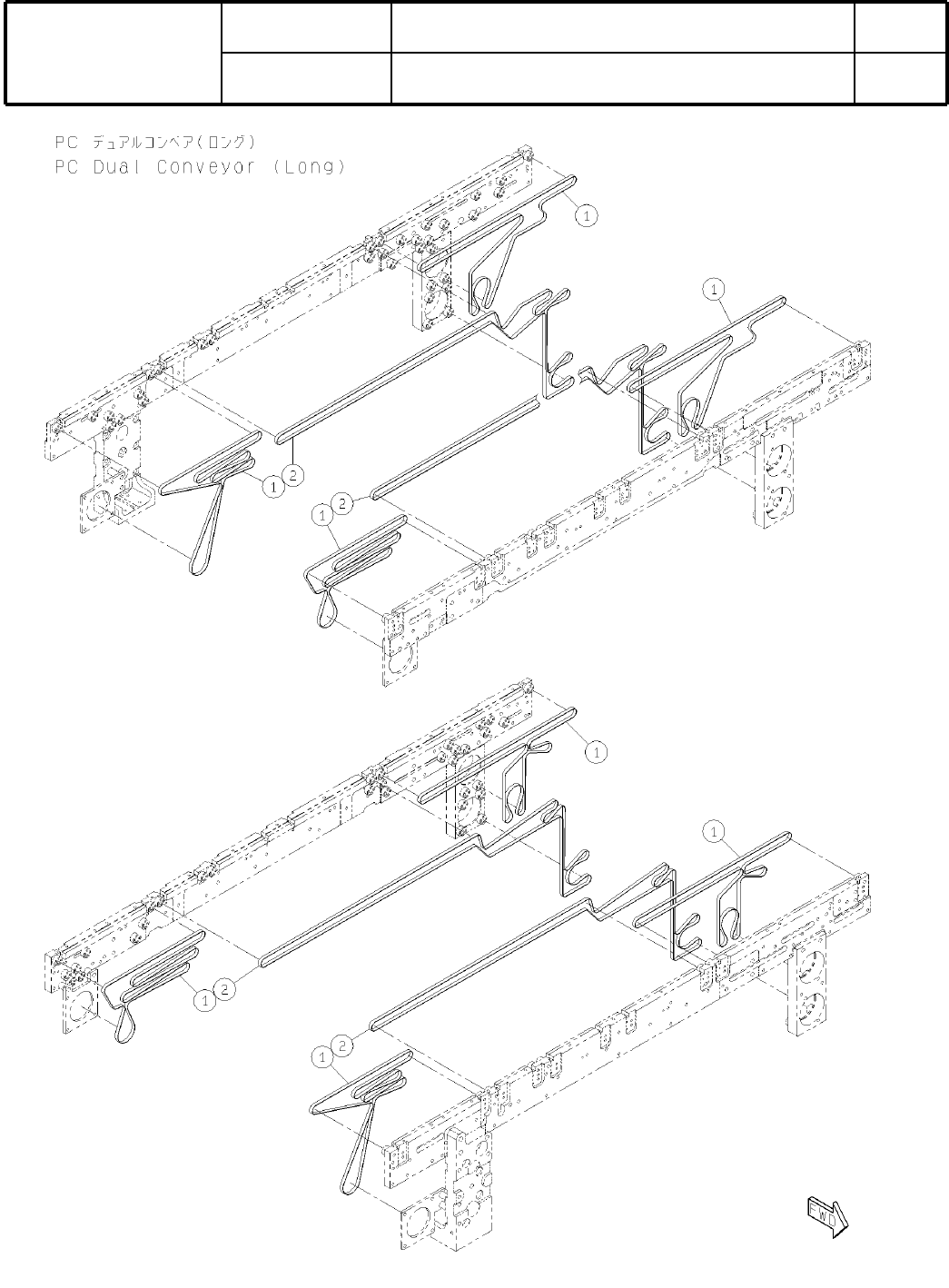 PC デュアルコンベア(ロング)
PC Dual Conveyor (Long)

1
1
1
2
2
1
1
1
1
2
2
1
FWD