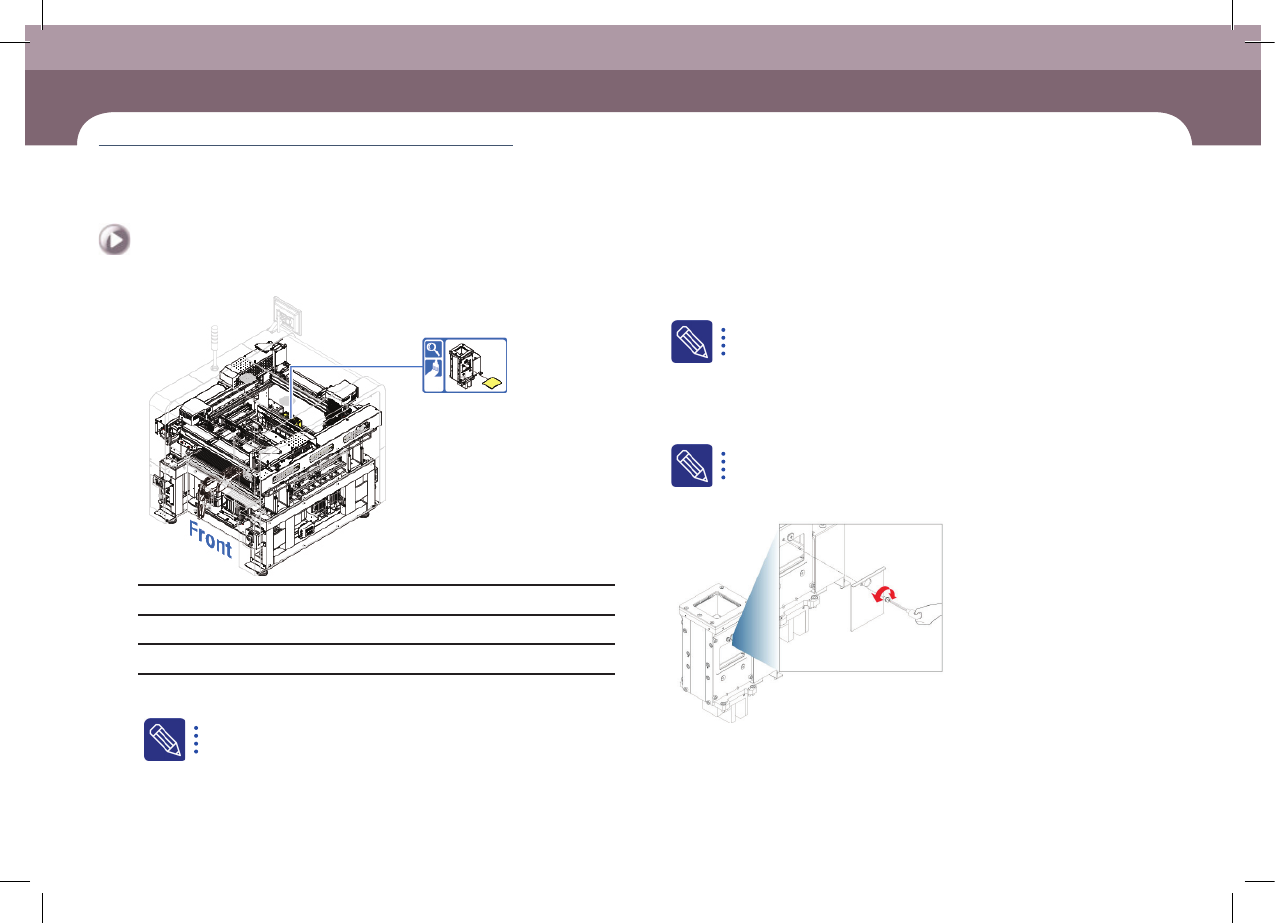 Front