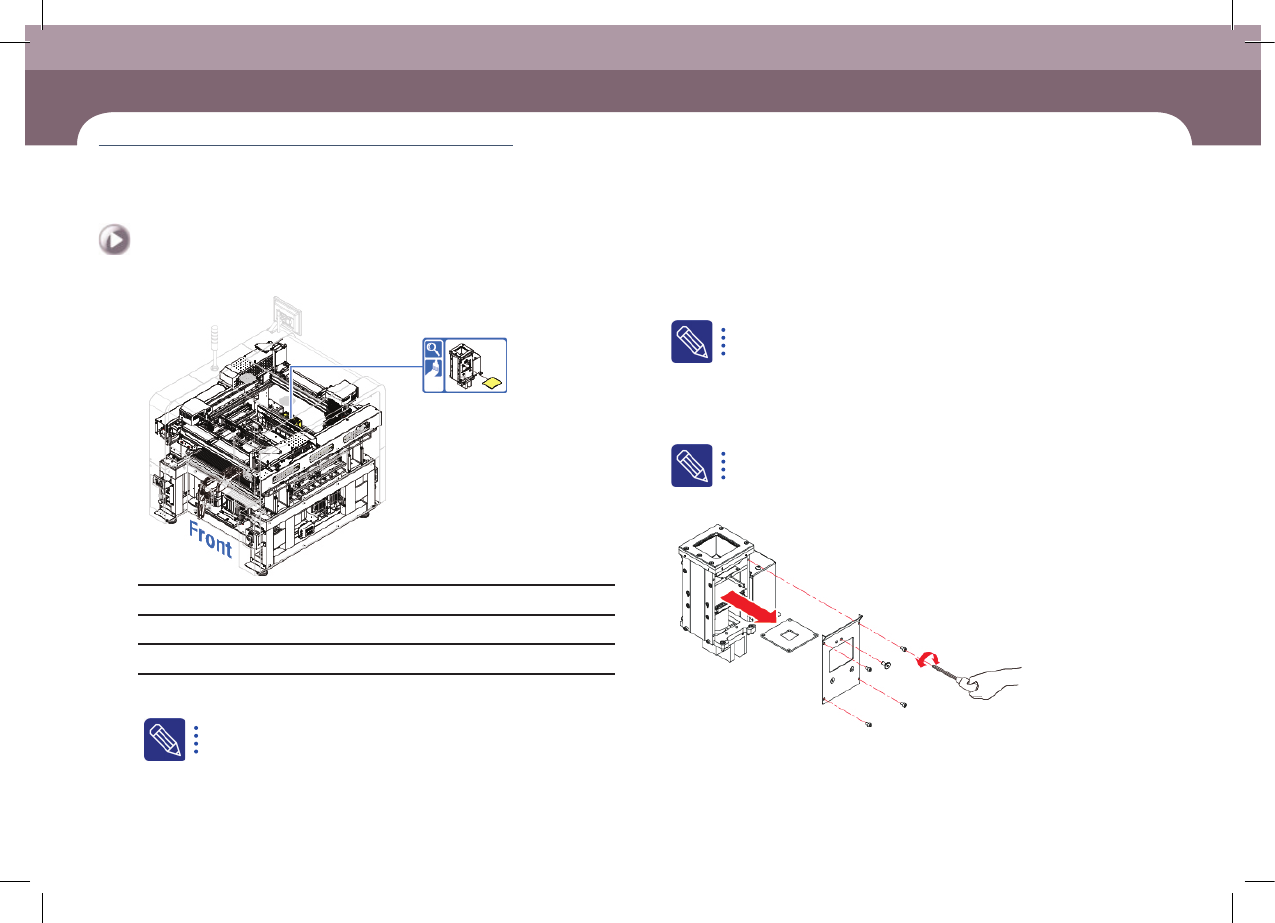 Front